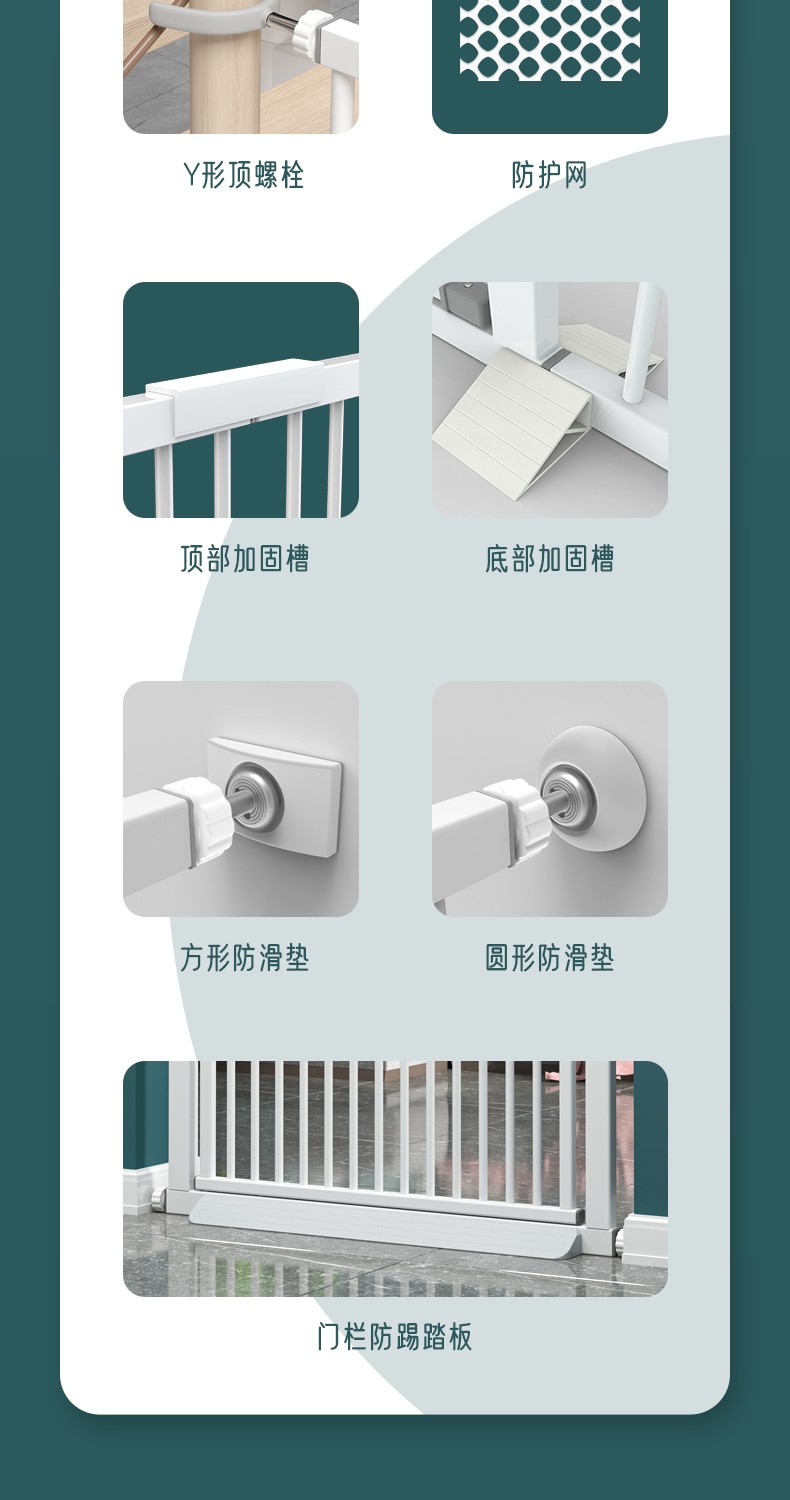 Y形顶螺栓

防护网

顶部加固槽

底部加固槽

方形防滑垫

圆形防滑垫

门栏防踢踏板