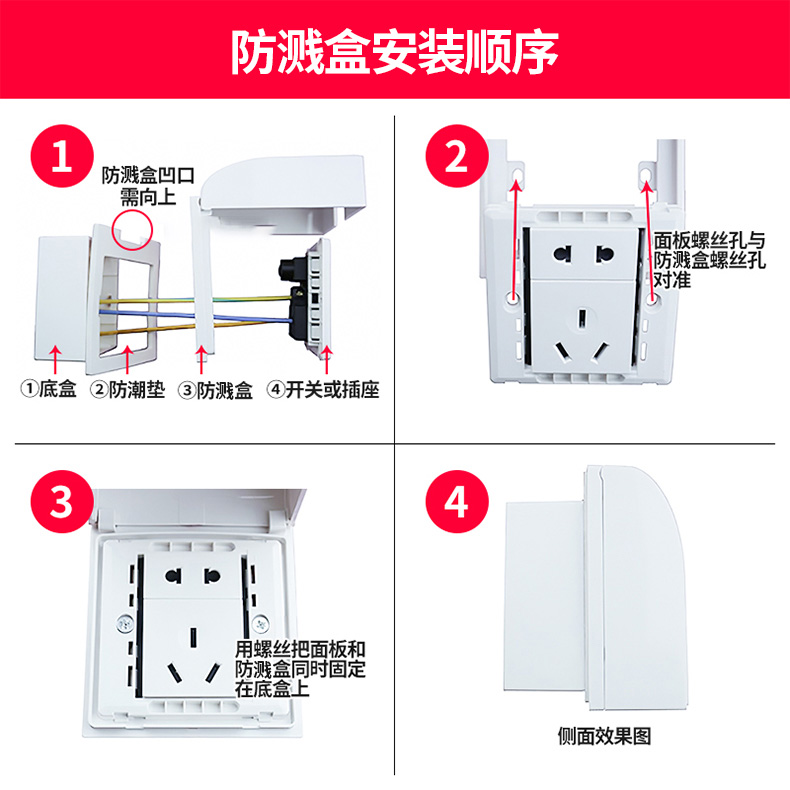 防溅盒安装顺序

1

防溅盒凹口需向上

①底盒 ②防潮垫 ③防溅盒 ④开关或插座

2

面板螺丝孔与防溅盒螺丝孔对准

3

用螺丝把面板和防溅盒同时固定在底盒上

4

侧面效果图