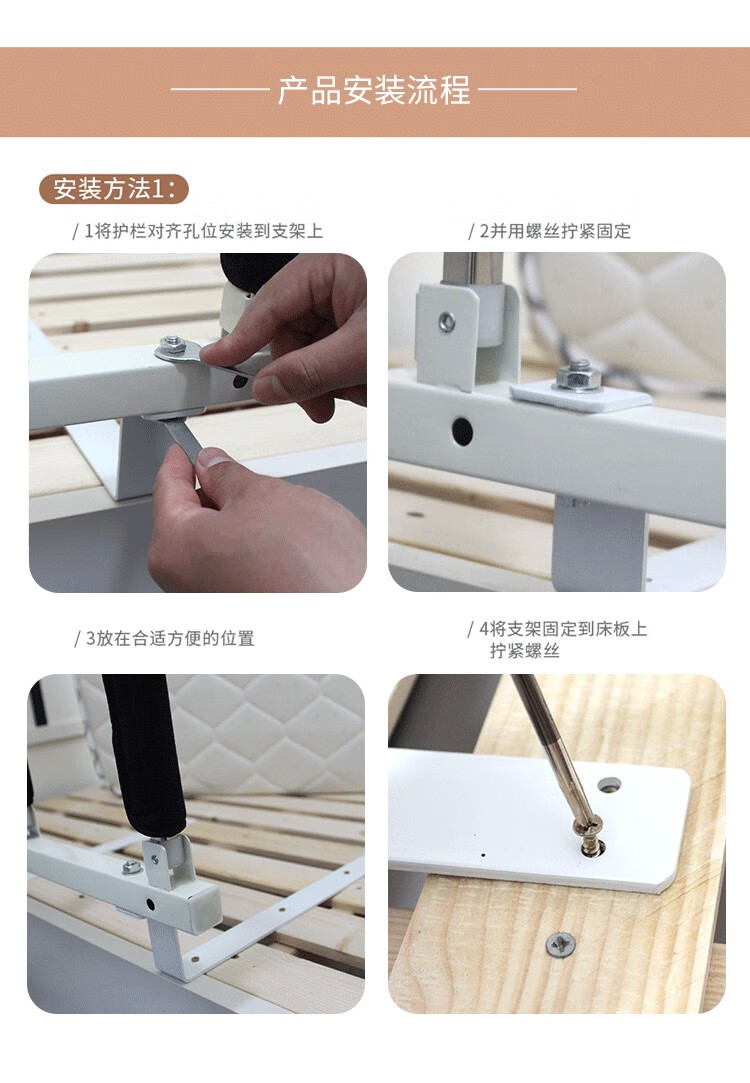 产品安装流程

安装方法1:

/ 1将护栏对齐孔位安装到支架上

/ 2并用螺丝拧紧固定

/ 3放在合适方便的位置

/ 4将支架固定到床板上 拧紧螺丝