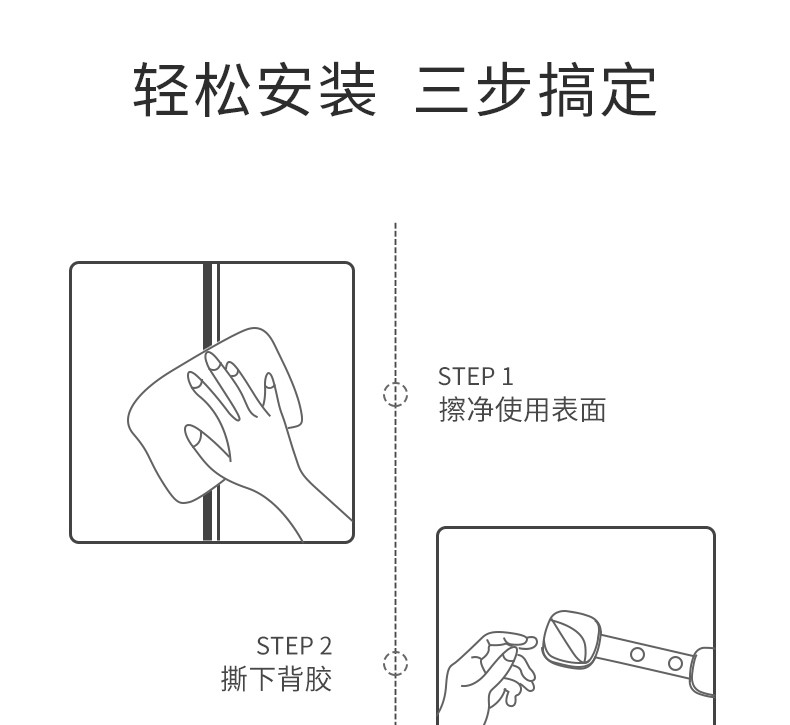 轻松安装 三步搞定

STEP 1
擦净使用表面

STEP 2
撕下背胶