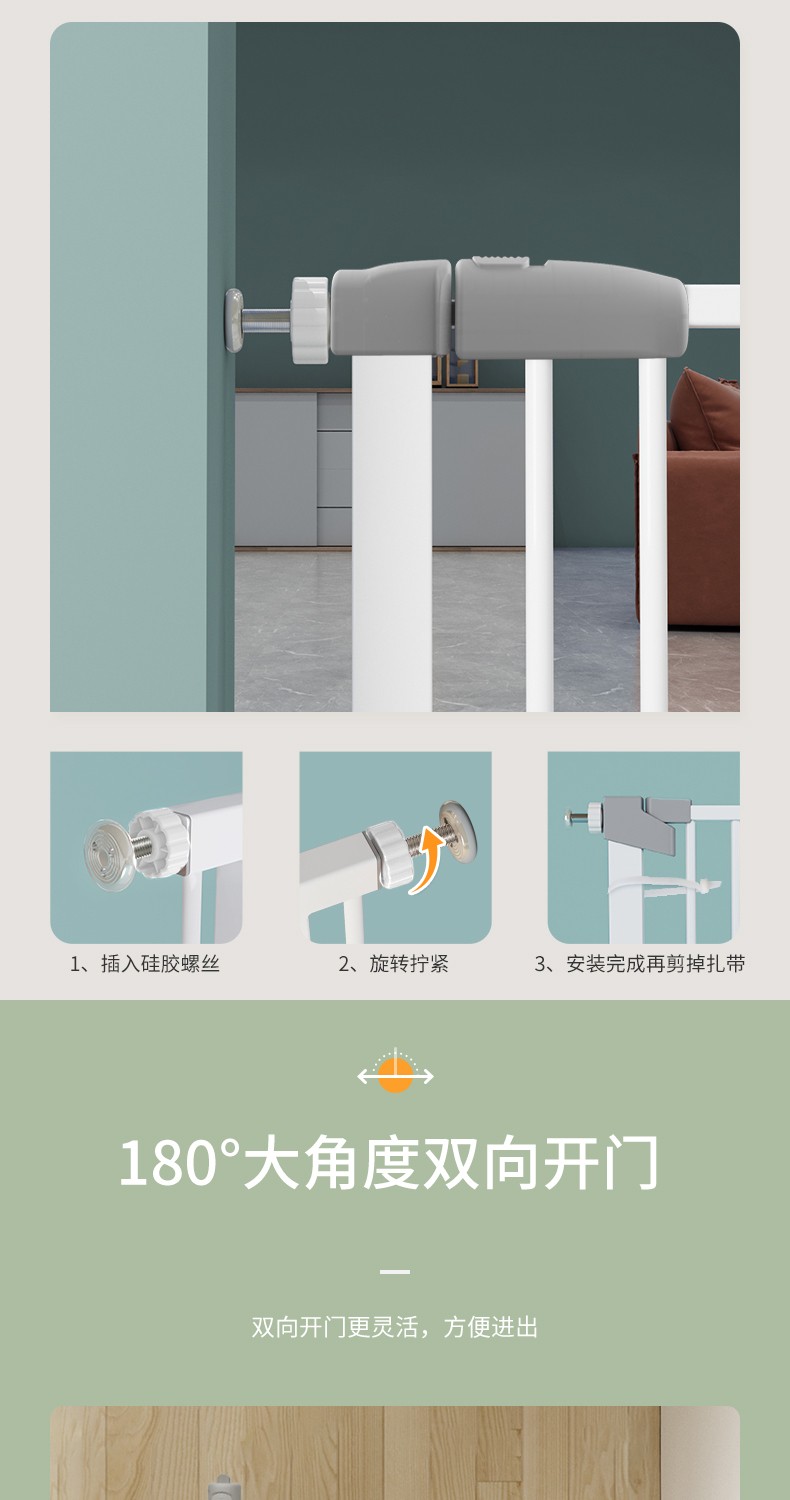 1、插入硅胶螺丝

2、旋转拧紧

3、安装完成再剪掉扎带

180°大角度双向开门

双向开门更灵活，方便进出