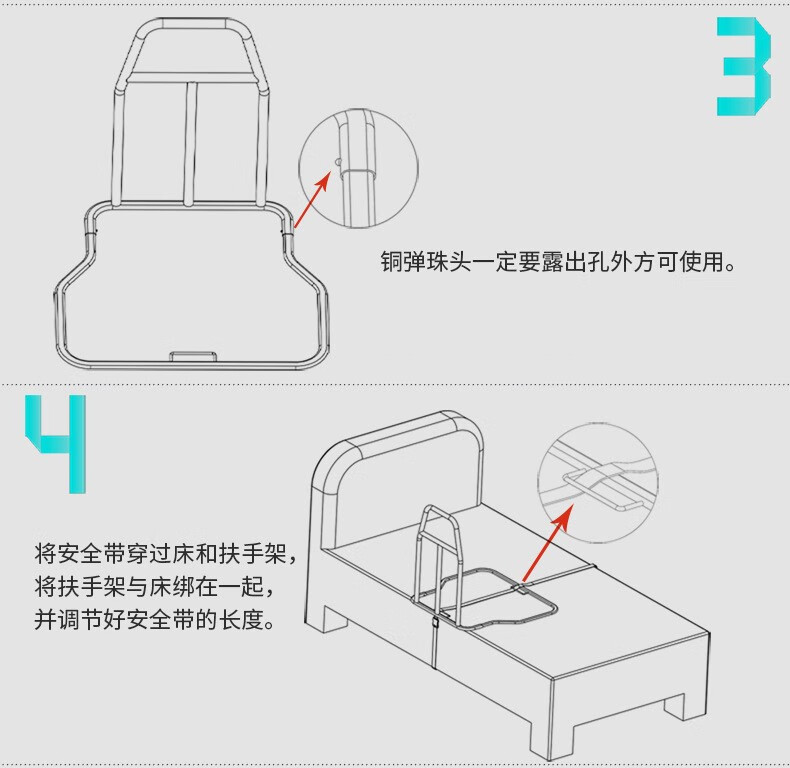 3

铜弹珠头一定要露出孔外方可使用。

4

将安全带穿过床和扶手架，
将扶手架与床绑在一起，
并调节好安全带的长度。