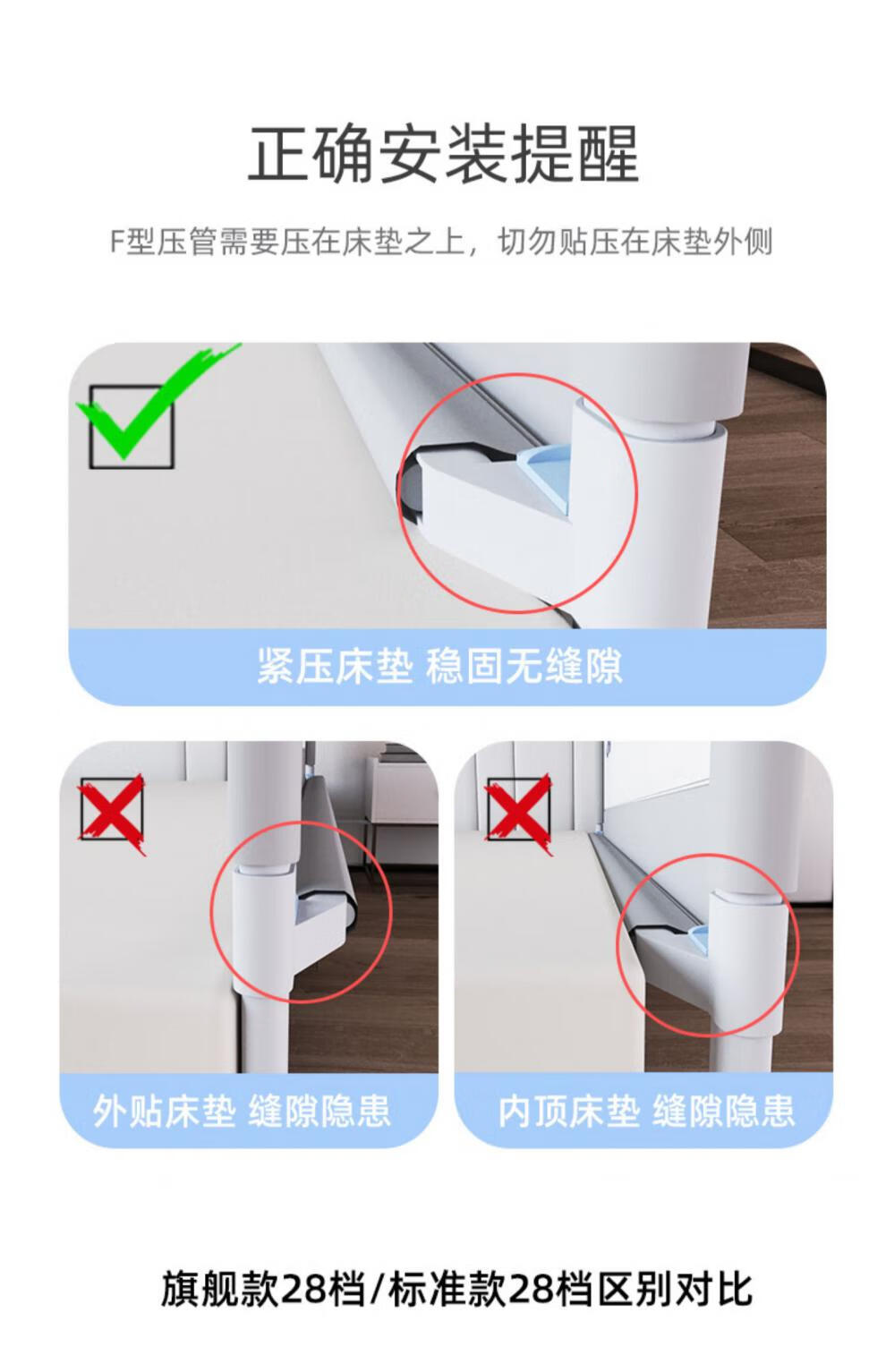 正确安装提醒

F型压管需要压在床垫之上，切勿贴压在床垫外侧

紧压床垫 稳固无缝隙

外贴床垫 缝隙隐患

内顶床垫 缝隙隐患

旗舰款28档/标准款28档区别对比