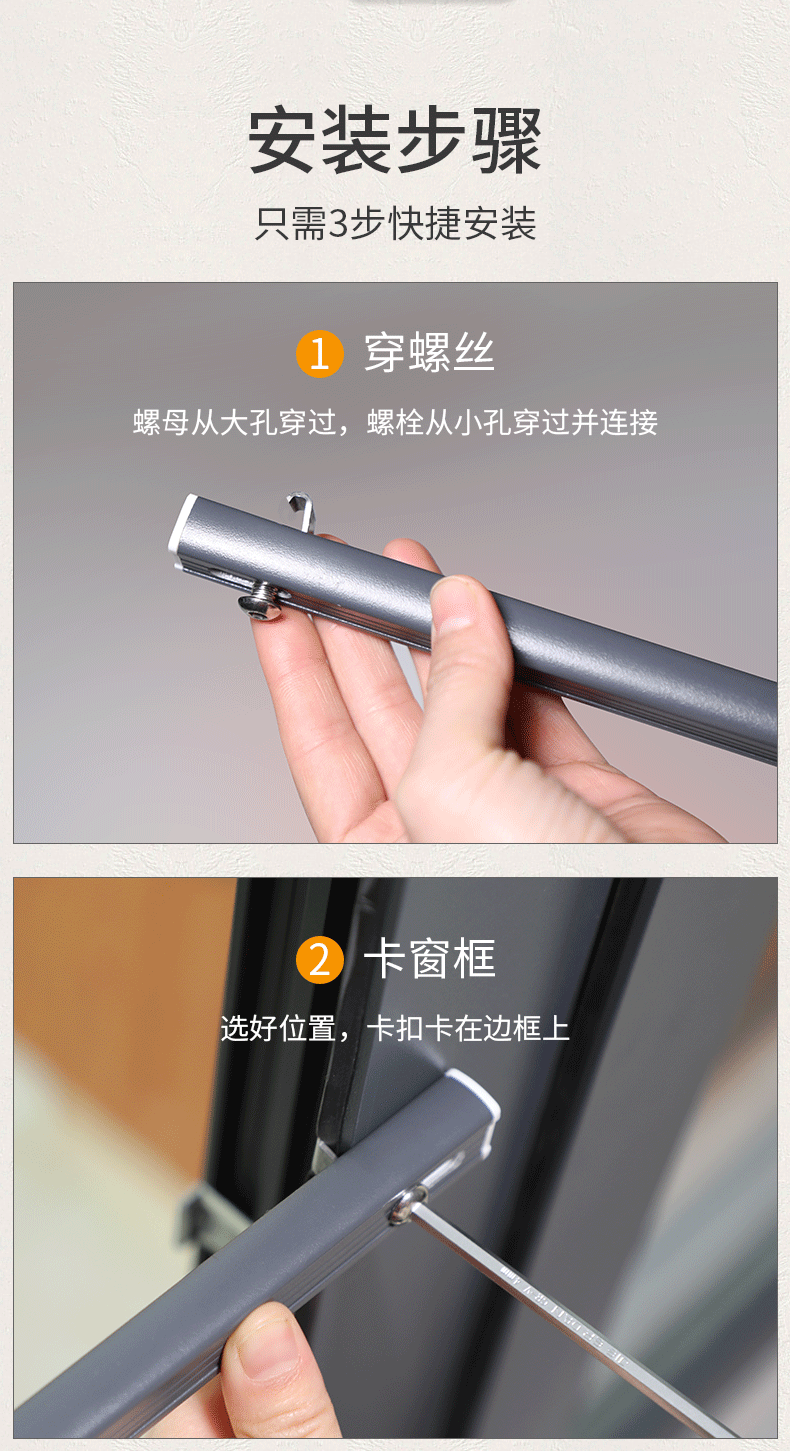 安装步骤

只需3步快捷安装

1 穿螺丝

螺母从大孔穿过，螺栓从小孔穿过并连接

2 卡窗框

选好位置，卡扣卡在边框上