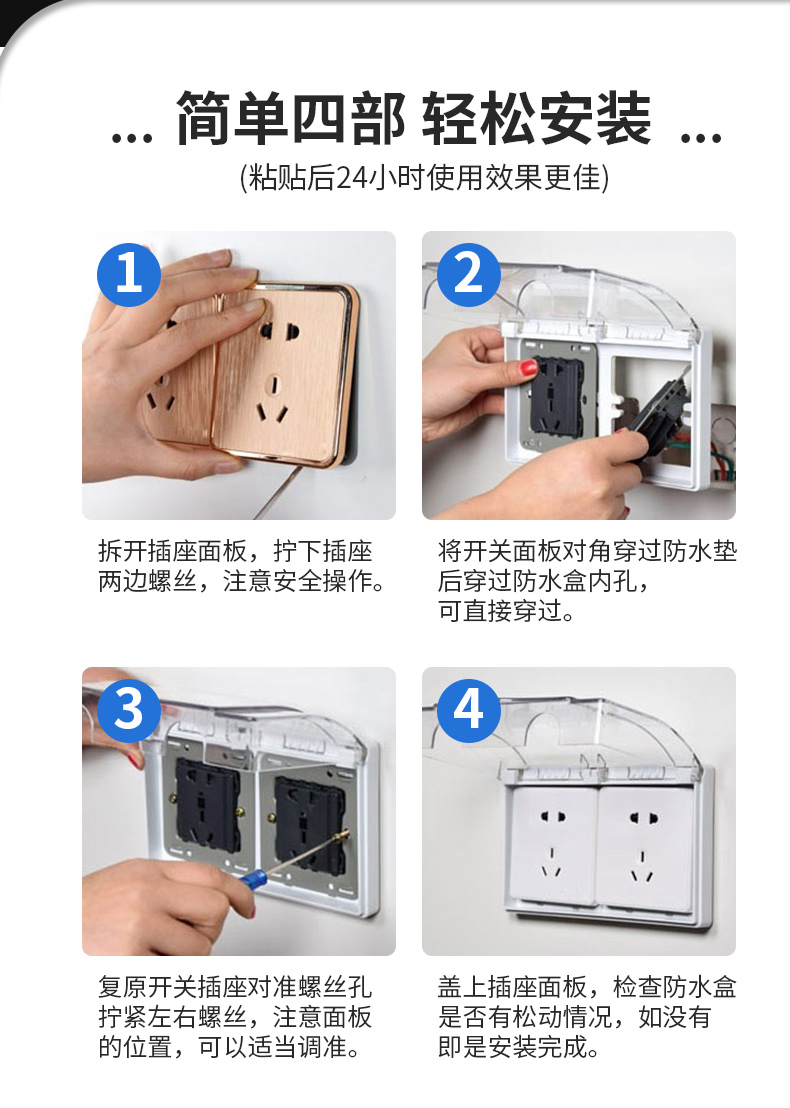 ... 简单四部 轻松安装 ...

(粘贴后24小时使用效果更佳)

1

拆开插座面板，拧下插座两边螺丝，注意安全操作。

2

将开关面板对角穿过防水垫后穿过防水盒内孔，可直接穿过。

3

复原开关插座对准螺丝孔拧紧左右螺丝，注意面板的位置，可以适当调准。

4

盖上插座面板，检查防水盒是否有松动情况，如没有即是安装完成。