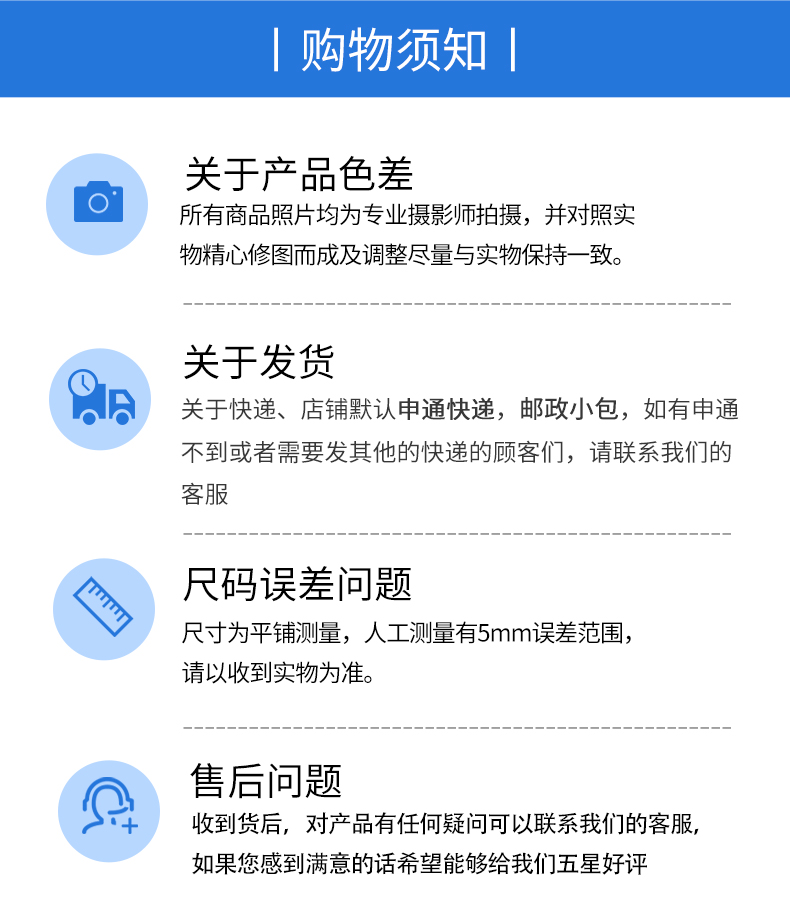 | 购物须知 |

关于产品色差

所有商品照片均为专业摄影师拍摄，并对照实物精心修图而成及调整尽量与实物保持一致。

关于发货

关于快递、店铺默认申通快递，邮政小包，如有申通不到或者需要发其他的快递的顾客们，请联系我们的客服

尺码误差问题

尺寸为平铺测量，人工测量有5mm误差范围，请以收到实物为准。

售后问题

收到货后，对产品有任何疑问可以联系我们的客服，如果您感到满意的话希望能够给我们五星好评