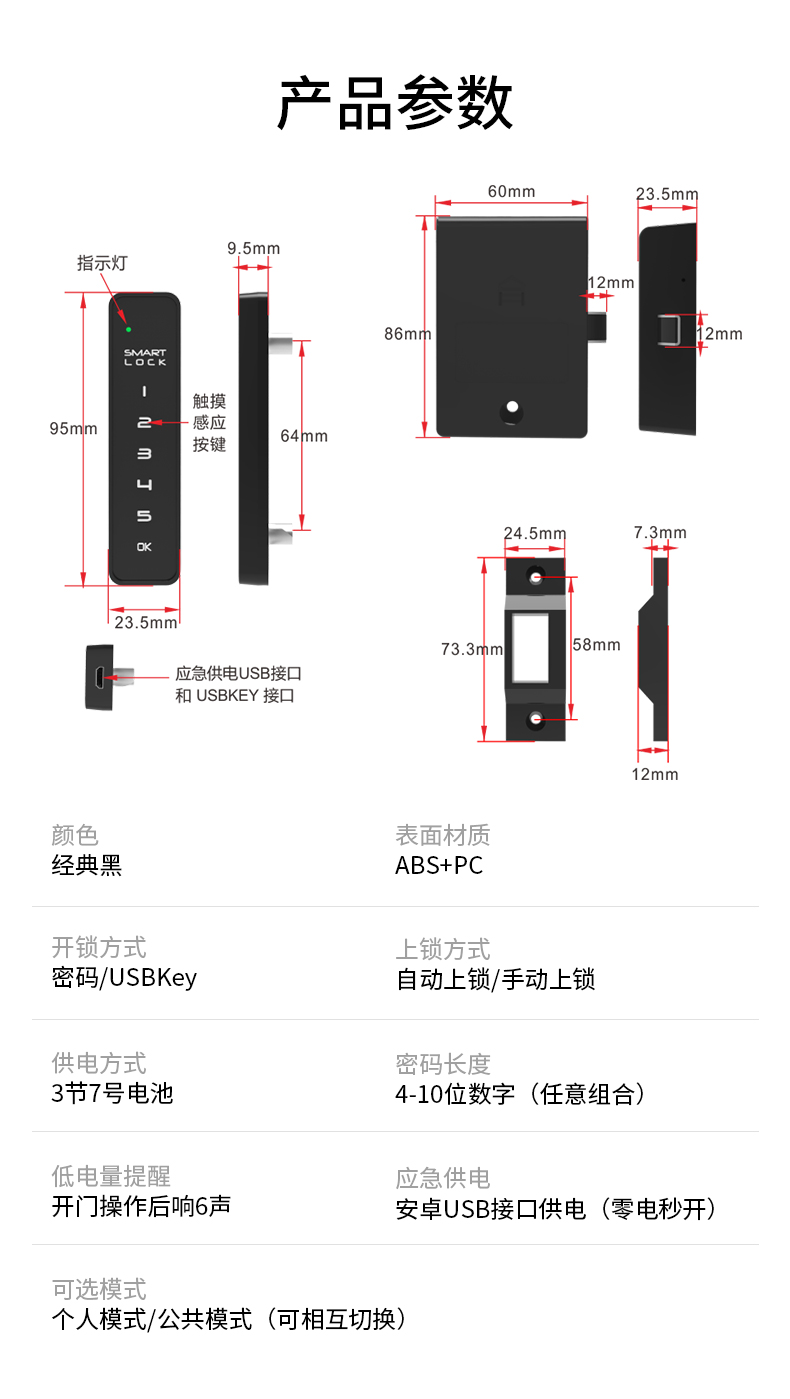 产品参数

指示灯
9.5mm
SMART LOCK
1
2
3
4
5
OK
触摸感应按键
95mm
64mm
23.5mm
应急供电USB接口和 USBKEY 接口

60mm
23.5mm
12mm
86mm
12mm

24.5mm
7.3mm
73.3mm
58mm
12mm

颜色
经典黑

表面材质
ABS+PC

开锁方式
密码/USBKey

上锁方式
自动上锁/手动上锁

供电方式
3节7号电池

密码长度
4-10位数字（任意组合）

低电量提醒
开门操作后响6声

应急供电
安卓USB接口供电（零电秒开）

可选模式
个人模式/公共模式（可相互切换）