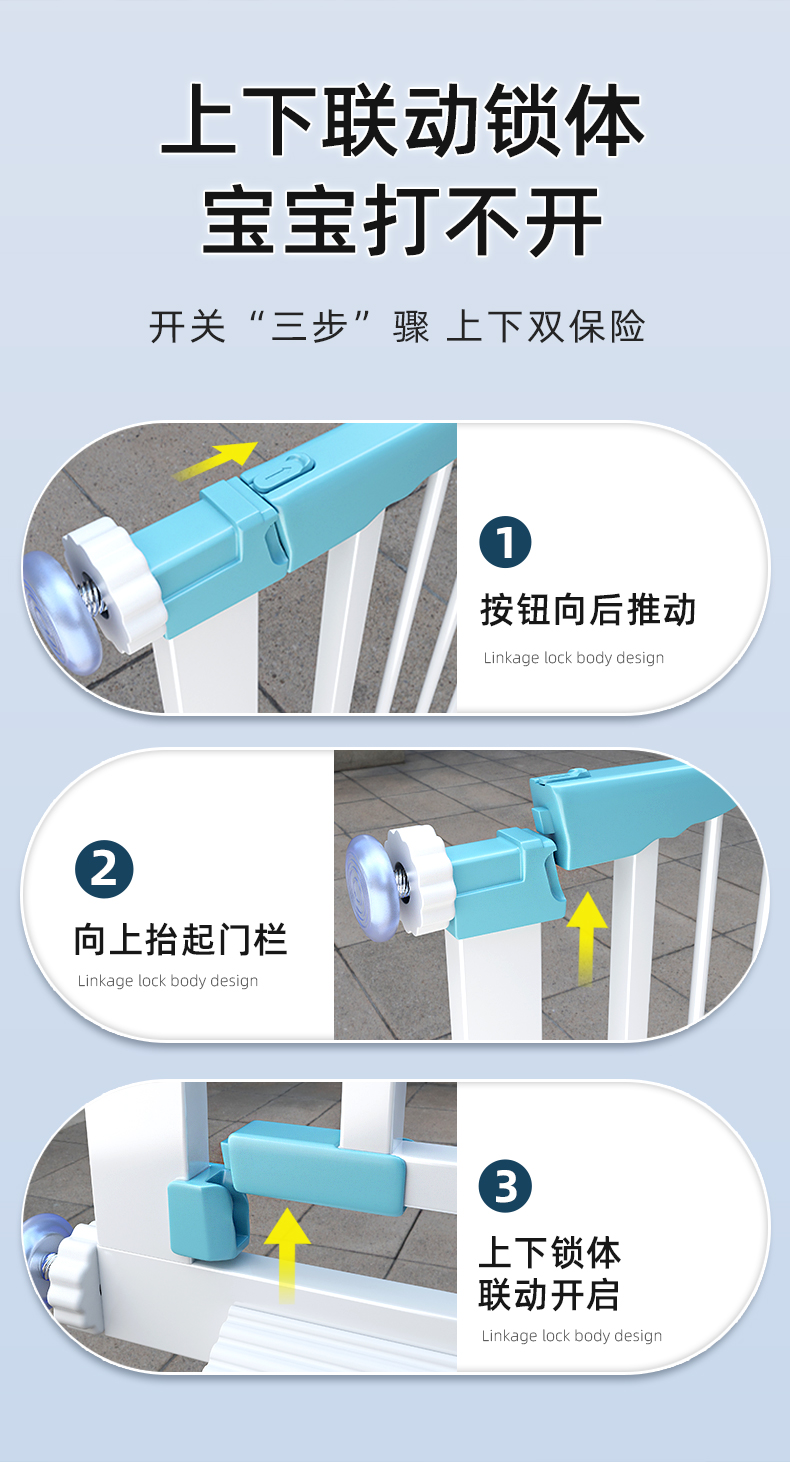 上下联动锁体
宝宝打不开

开关“三步”骤 上下双保险

1
按钮向后推动
Linkage lock body design

2
向上抬起门栏
Linkage lock body design

3
上下锁体
联动开启
Linkage lock body design