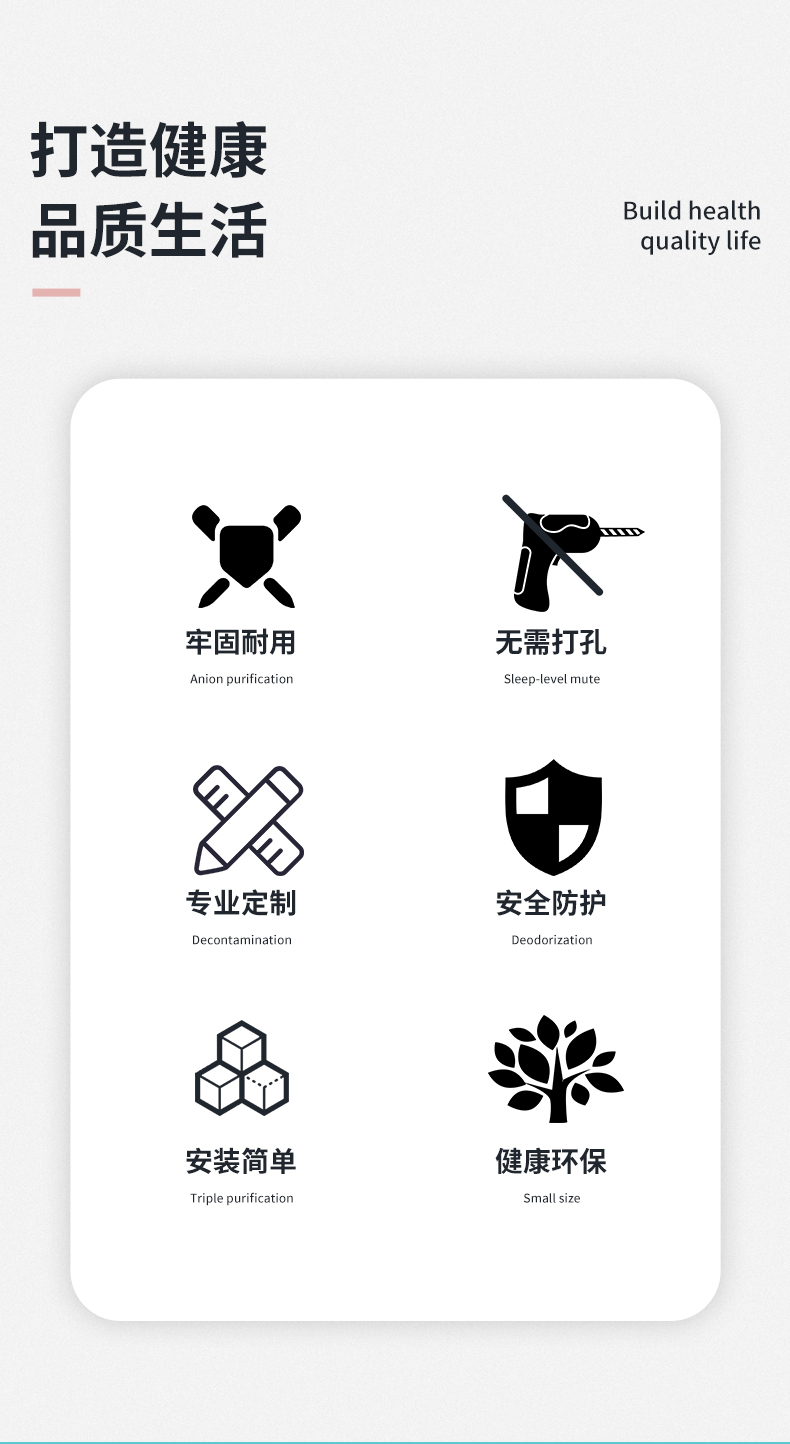 打造健康
品质生活

Build health
quality life

牢固耐用
Anion purification

无需打孔
Sleep-level mute

专业定制
Decontamination

安全防护
Deodorization

安装简单
Triple purification

健康环保
Small size