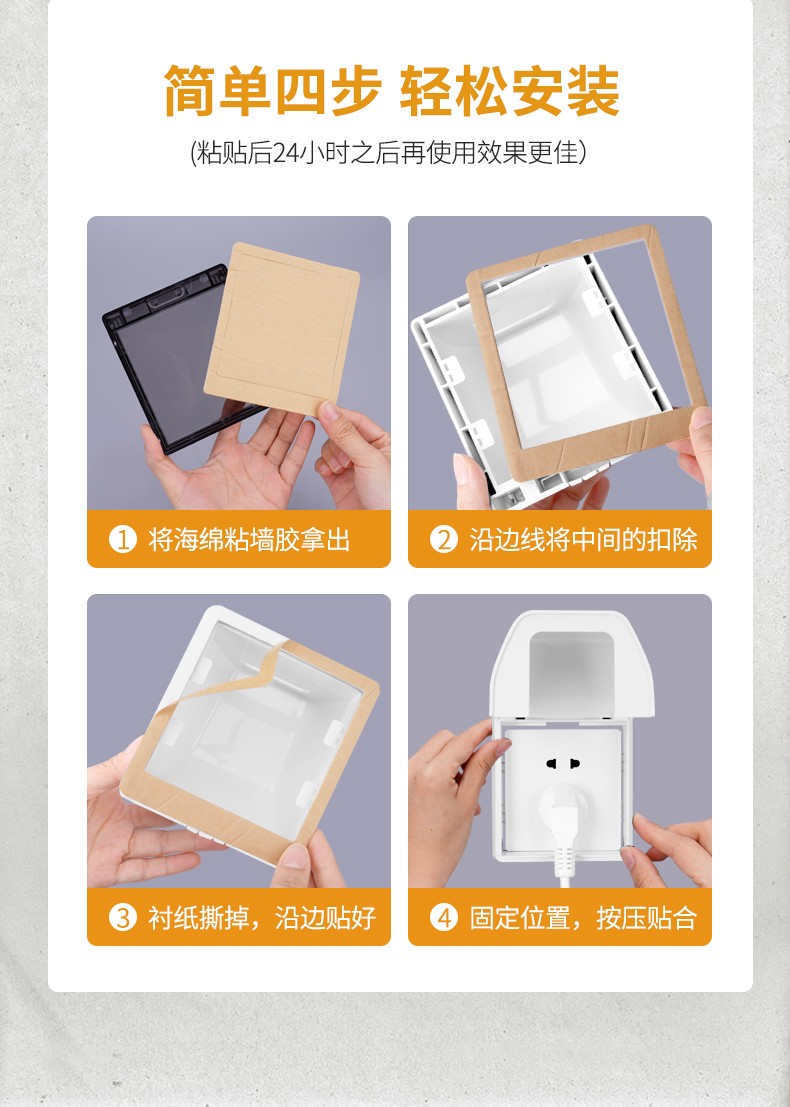 简单四步 轻松安装

(粘贴后24小时之后再使用效果更佳)

1 将海绵粘墙胶拿出

2 沿边线将中间的扣除

3 衬纸撕掉，沿边贴好

4 固定位置，按压贴合