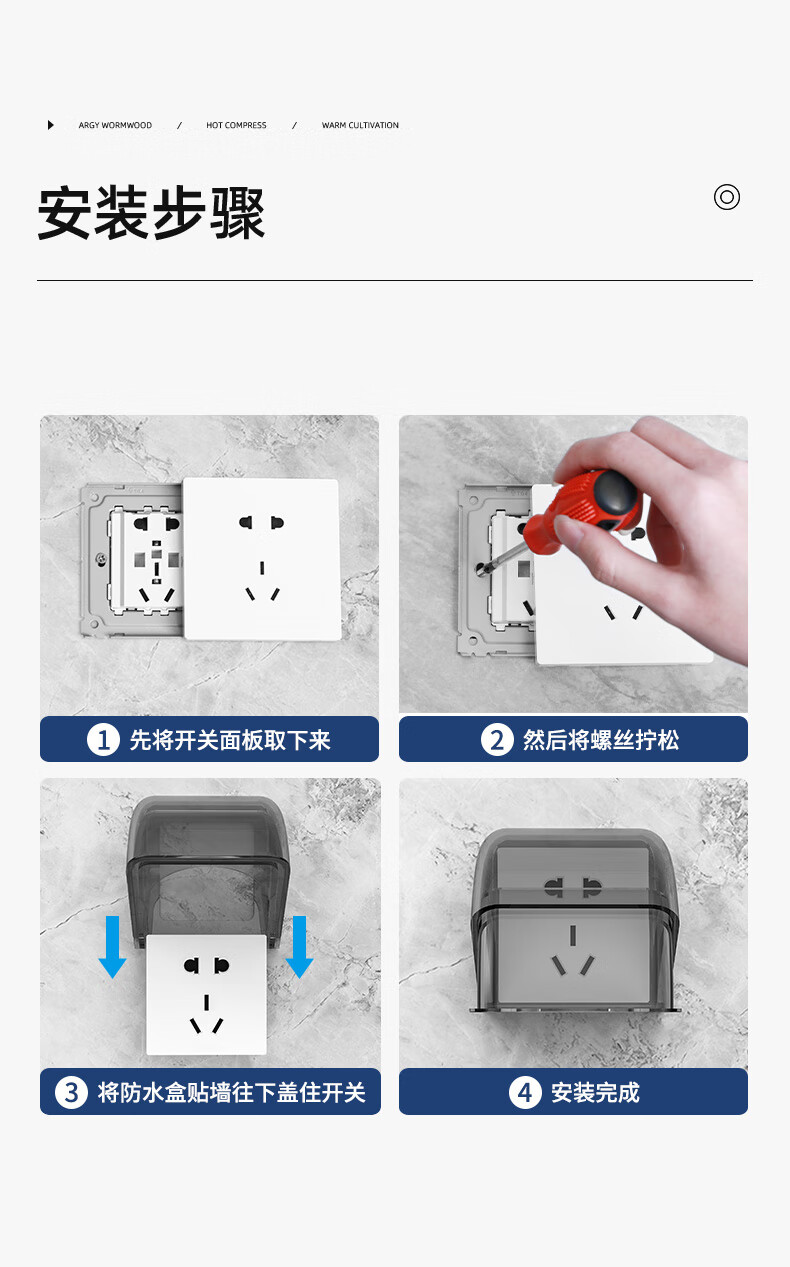 ARGY WORMWOOD / HOT COMPRESS / WARM CULTIVATION

安装步骤

1 先将开关面板取下来

2 然后将螺丝拧松

3 将防水盒贴墙往下盖住开关

4 安装完成