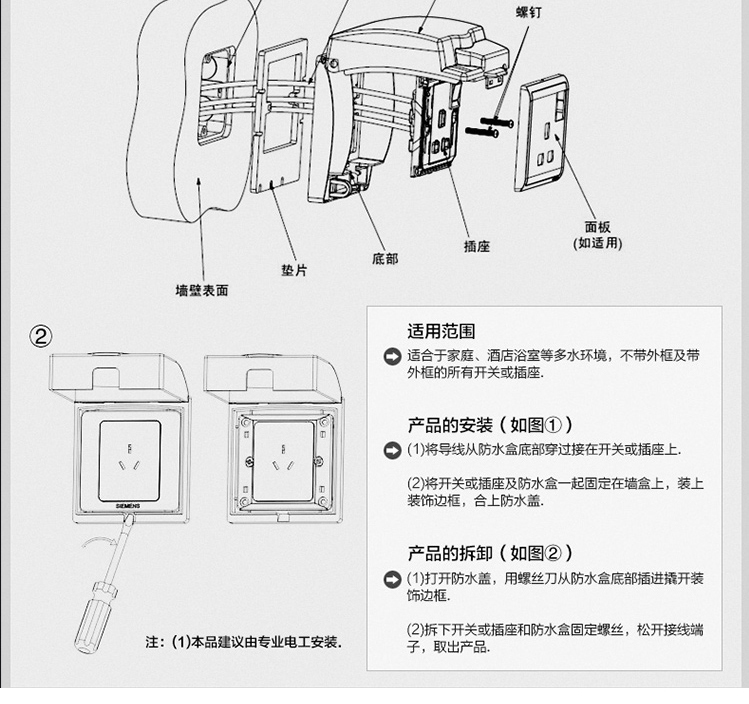 螺钉

面板
(如适用)

插座

底部

垫片

墙壁表面

②

SIEMENS

注：(1)本品建议由专业电工安装.

适用范围

适合于家庭、酒店浴室等多水环境，不带外框及带外框的所有开关或插座.

产品的安装（如图①）

(1)将导线从防水盒底部穿过接在开关或插座上.

(2)将开关或插座及防水盒一起固定在墙盒上，装上装饰边框，合上防水盖.

产品的拆卸（如图②）

(1)打开防水盖，用螺丝刀从防水盒底部插进撬开装饰边框.

(2)拆下开关或插座和防水盒固定螺丝，松开接线端子，取出产品.