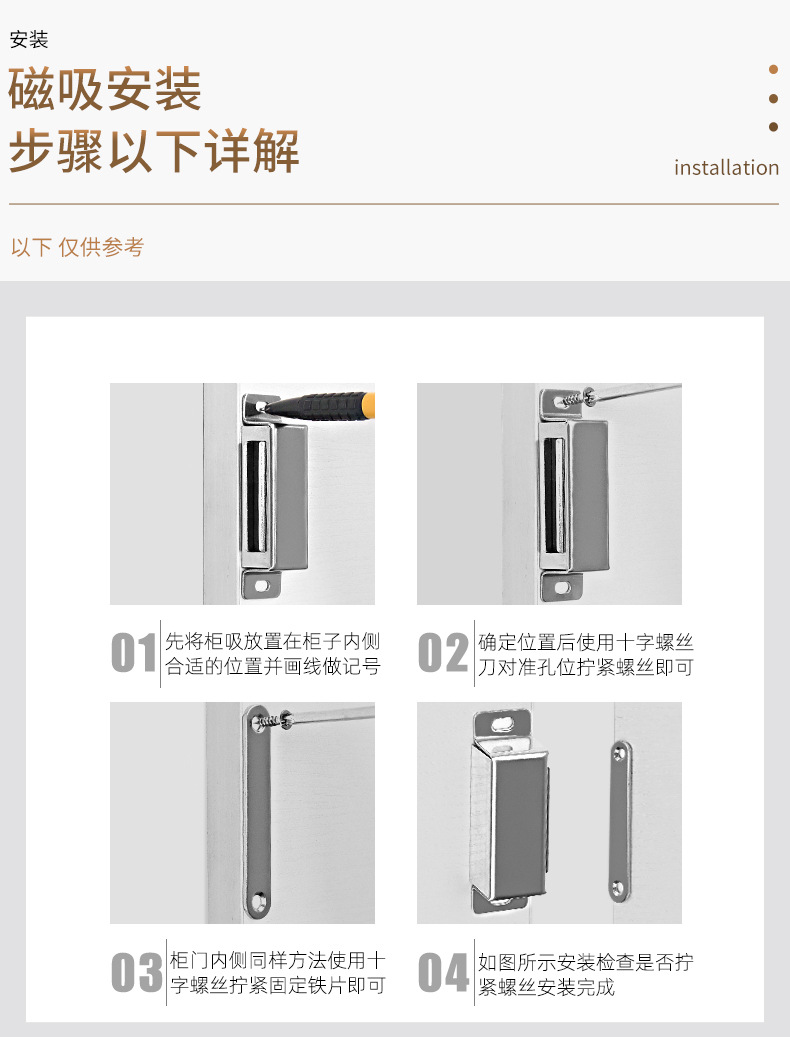 安装

磁吸安装
步骤以下详解

installation

以下 仅供参考

01 先将柜吸放置在柜子内侧合适的位置并画线做记号

02 确定位置后使用十字螺丝刀对准孔位拧紧螺丝即可

03 柜门内侧同样方法使用十字螺丝拧紧固定铁片即可

04 如图所示安装检查是否拧紧螺丝安装完成