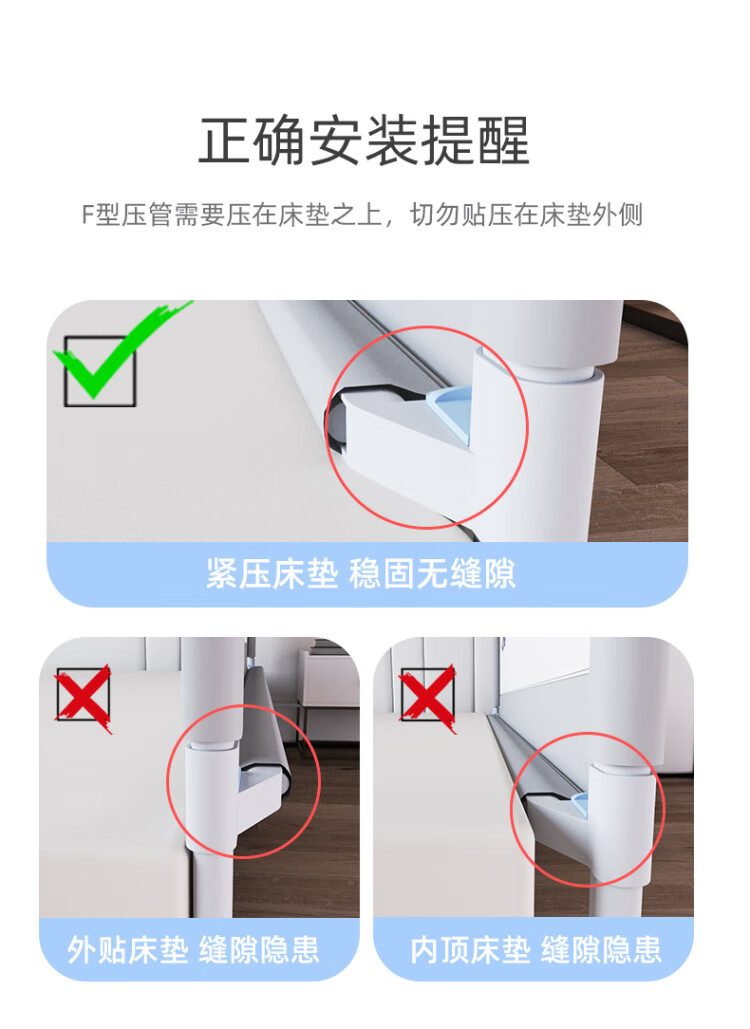 正确安装提醒

F型压管需要压在床垫之上，切勿贴压在床垫外侧

紧压床垫 稳固无缝隙

外贴床垫 缝隙隐患

内顶床垫 缝隙隐患