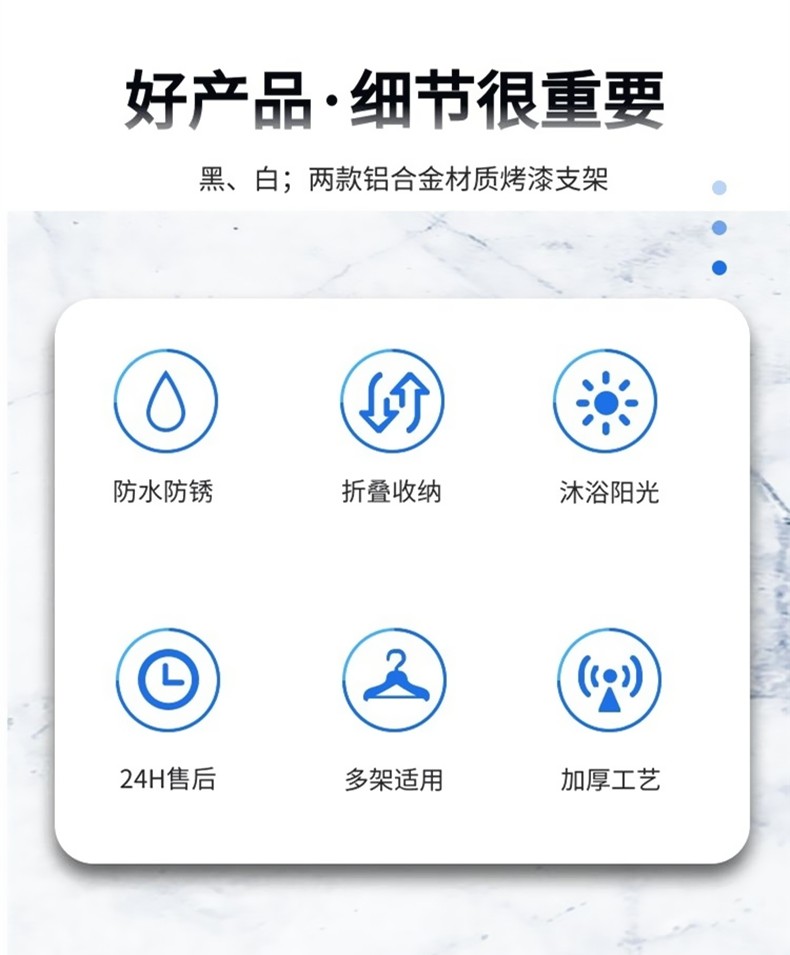 好产品·细节很重要

黑、白；两款铝合金材质烤漆支架

防水防锈

折叠收纳

沐浴阳光

24H售后

多架适用

加厚工艺