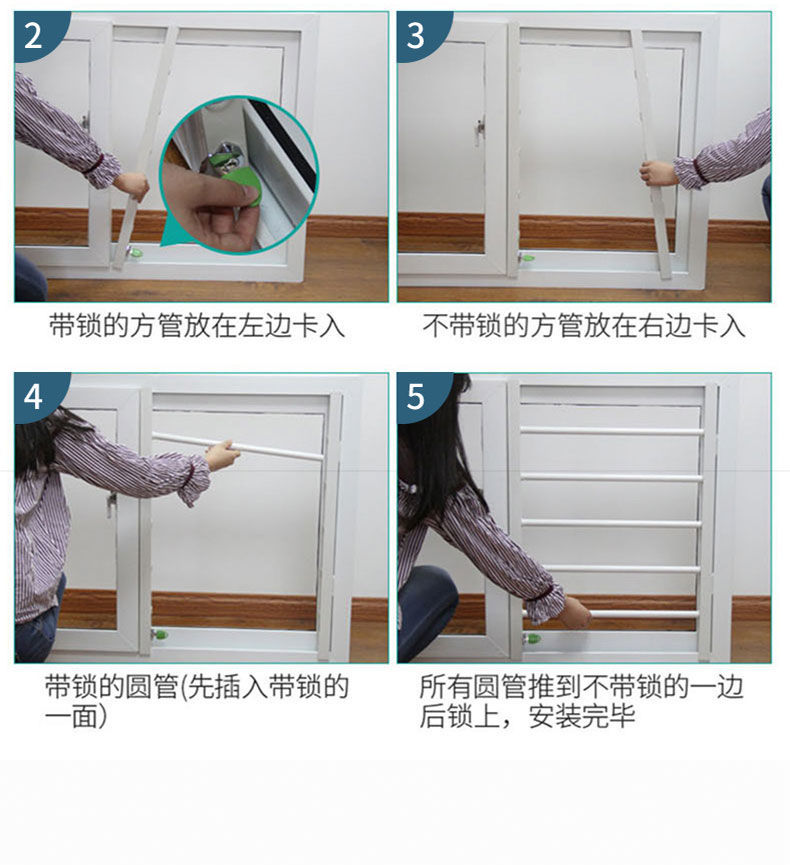 2

带锁的方管放在左边卡入

3

不带锁的方管放在右边卡入

4

带锁的圆管(先插入带锁的一面)

5

所有圆管推到不带锁的一边后锁上，安装完毕