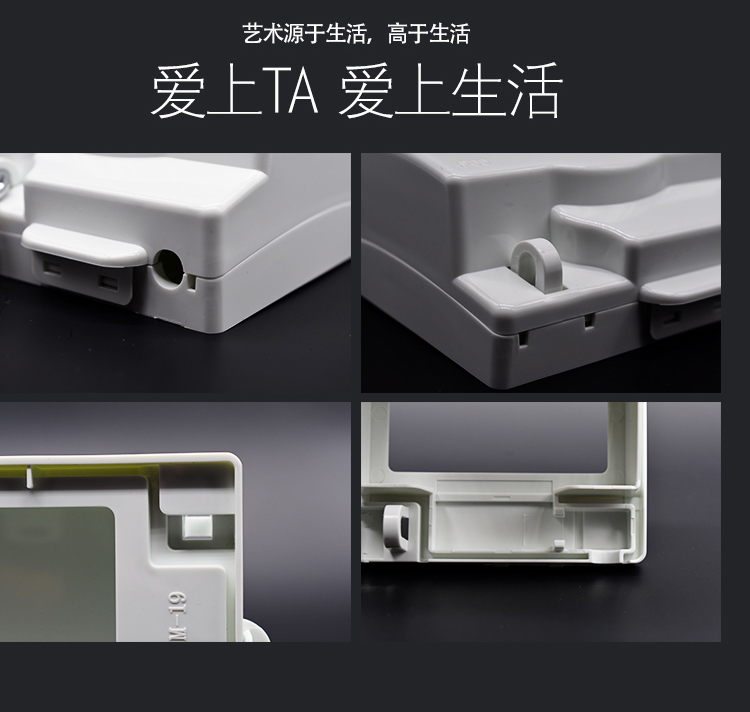 艺术源于生活，高于生活

爱上TA 爱上生活

M-19