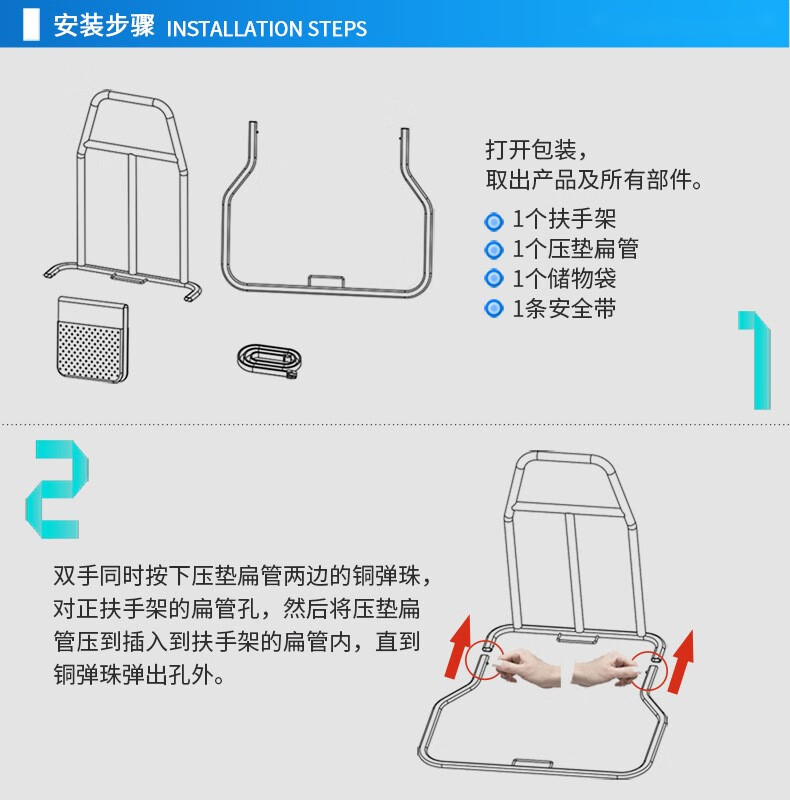 安装步骤 INSTALLATION STEPS

打开包装，
取出产品及所有部件。

1个扶手架
1个压垫扁管
1个储物袋
1条安全带

1

2

双手同时按下压垫扁管两边的铜弹珠，对正扶手架的扁管孔，然后将压垫扁管压到插入到扶手架的扁管内，直到铜弹珠弹出孔外。