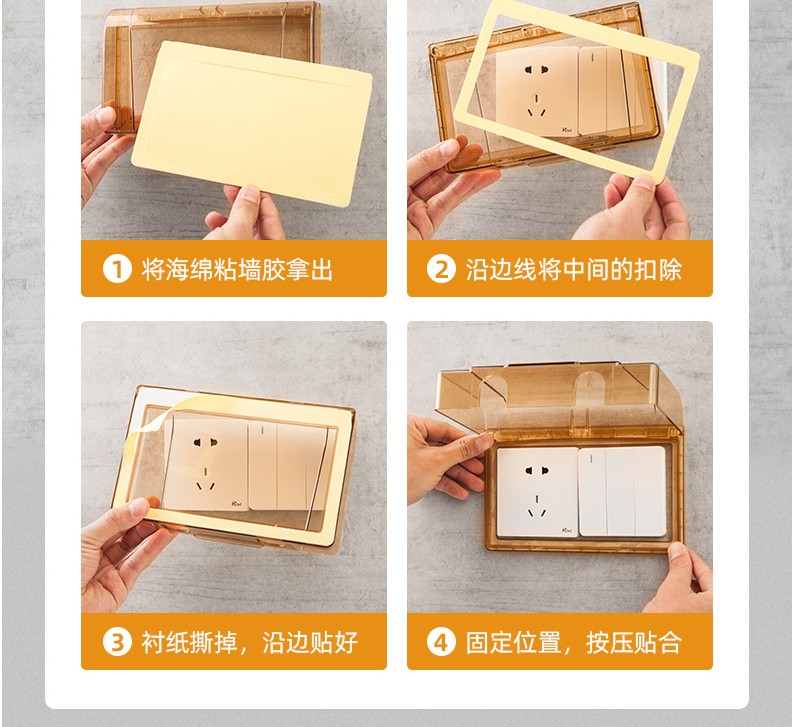 1 将海绵粘墙胶拿出

2 沿边线将中间的扣除

3 衬纸撕掉，沿边贴好

4 固定位置，按压贴合