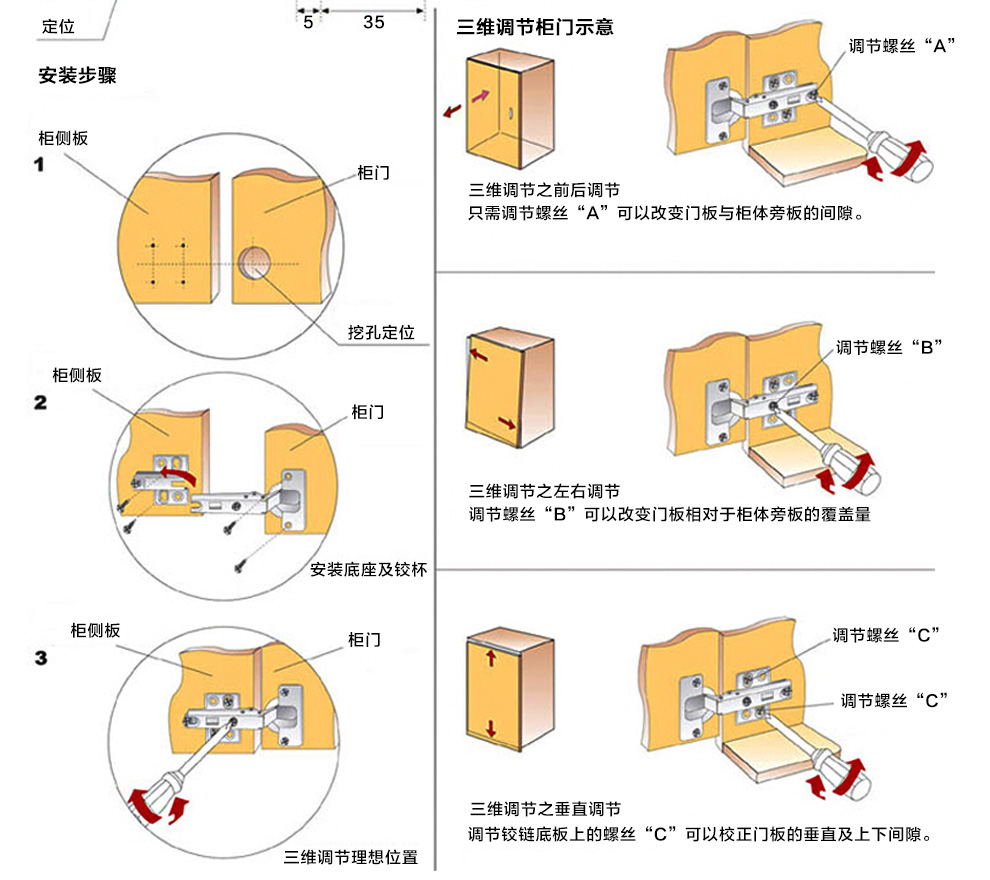 定位

5 35

安装步骤

1

柜侧板

柜门

挖孔定位

2

柜侧板

柜门

安装底座及铰杯

3

柜侧板

柜门

三维调节理想位置

三维调节柜门示意

调节螺丝“A”

三维调节之前后调节
只需调节螺丝“A”可以改变门板与柜体旁板的间隙。

调节螺丝“B”

三维调节之左右调节
调节螺丝“B”可以改变门板相对于柜体旁板的覆盖量

调节螺丝“C”

调节螺丝“C”

三维调节之垂直调节
调节铰链底板上的螺丝“C”可以校正门板的垂直及上下间隙。