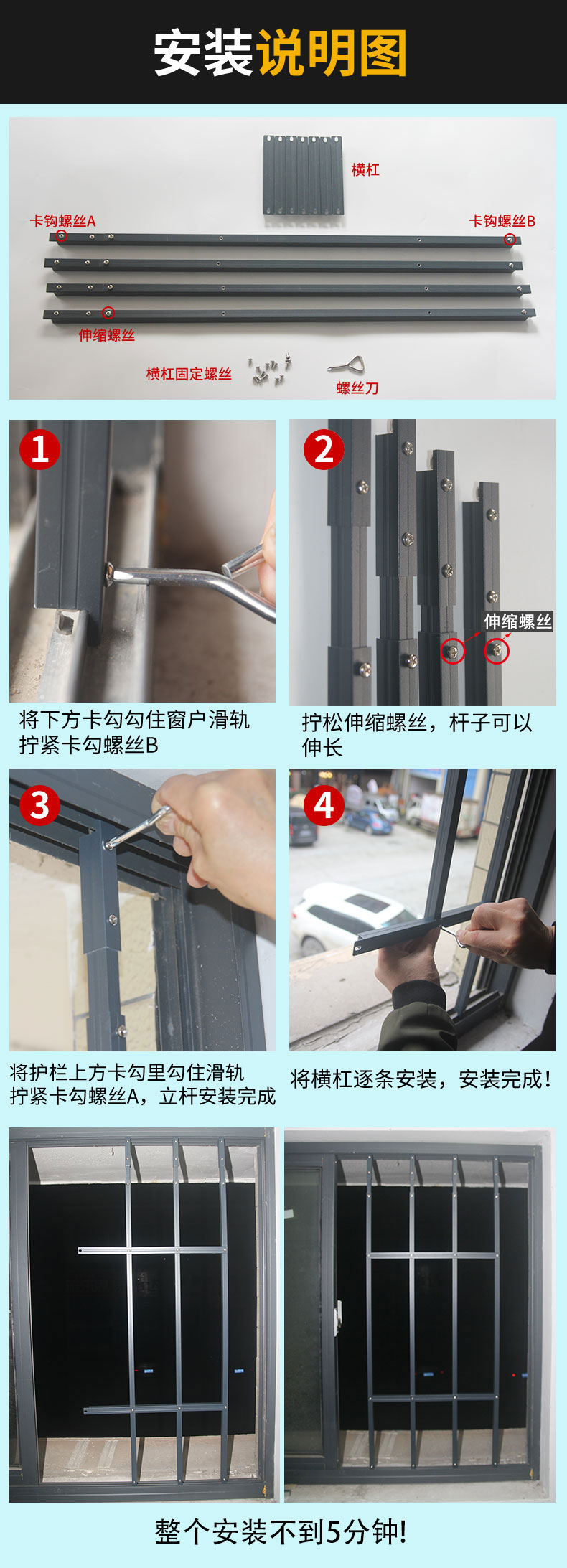 安装说明图

横杠

卡钩螺丝A

卡钩螺丝B

伸缩螺丝

横杠固定螺丝

螺丝刀

1

将下方卡勾勾住窗户滑轨
拧紧卡勾螺丝B

2

伸缩螺丝

拧松伸缩螺丝，杆子可以伸长

3

将护栏上方卡勾里勾住滑轨
拧紧卡勾螺丝A，立杆安装完成

4

将横杠逐条安装，安装完成！

整个安装不到5分钟!