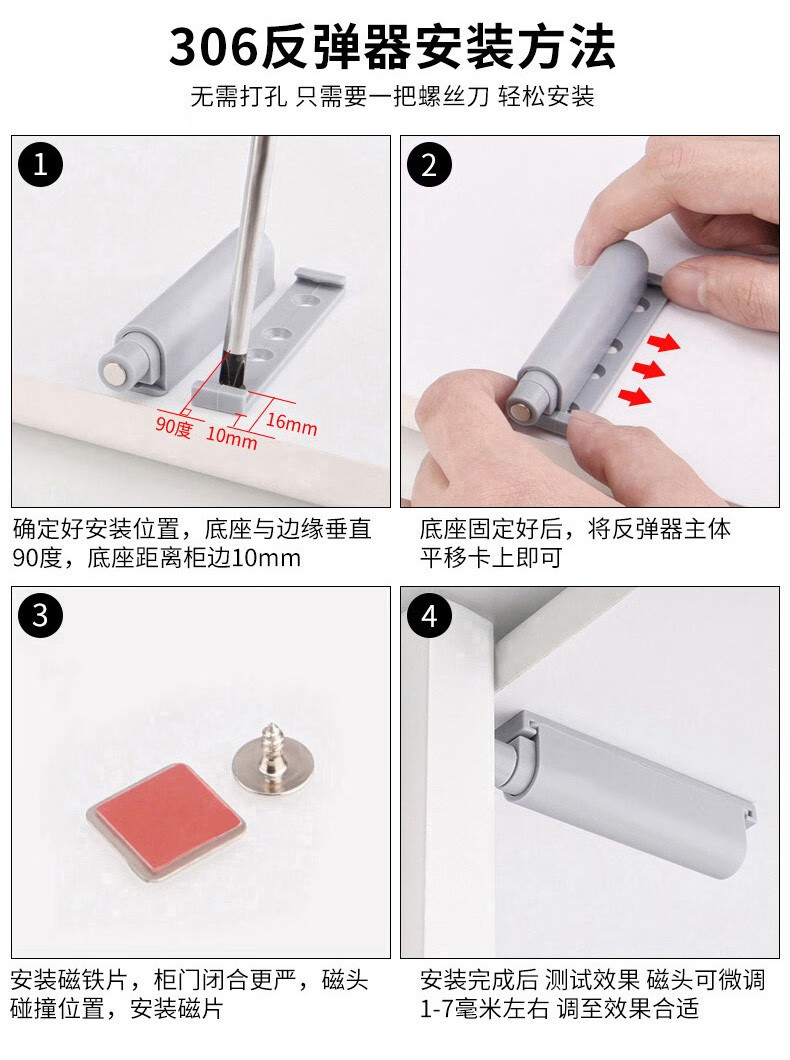 306反弹器安装方法

无需打孔 只需要一把螺丝刀 轻松安装

1

90度

10mm

16mm

确定好安装位置，底座与边缘垂直90度，底座距离柜边10mm

2

底座固定好后，将反弹器主体平移卡上即可

3

安装磁铁片，柜门闭合更严，磁头碰撞位置，安装磁片

4

安装完成后 测试效果 磁头可微调1-7毫米左右 调至效果合适