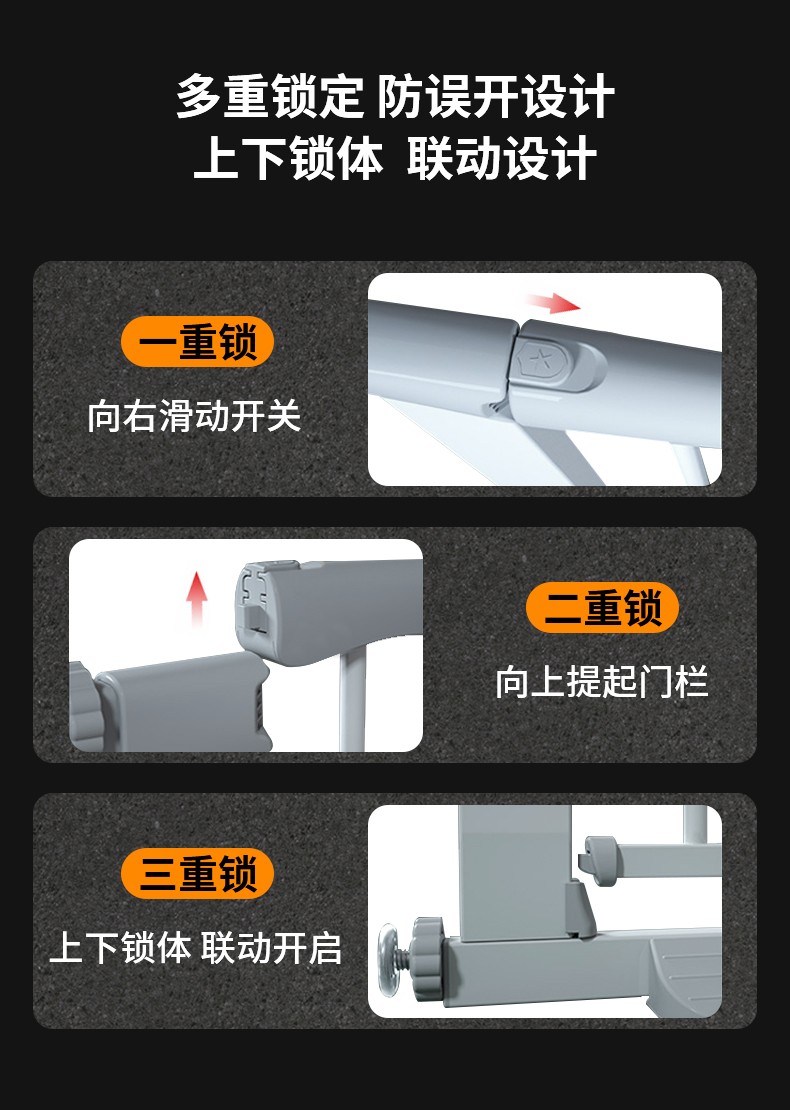 多重锁定 防误开设计
上下锁体 联动设计

一重锁
向右滑动开关

二重锁
向上提起门栏

三重锁
上下锁体 联动开启