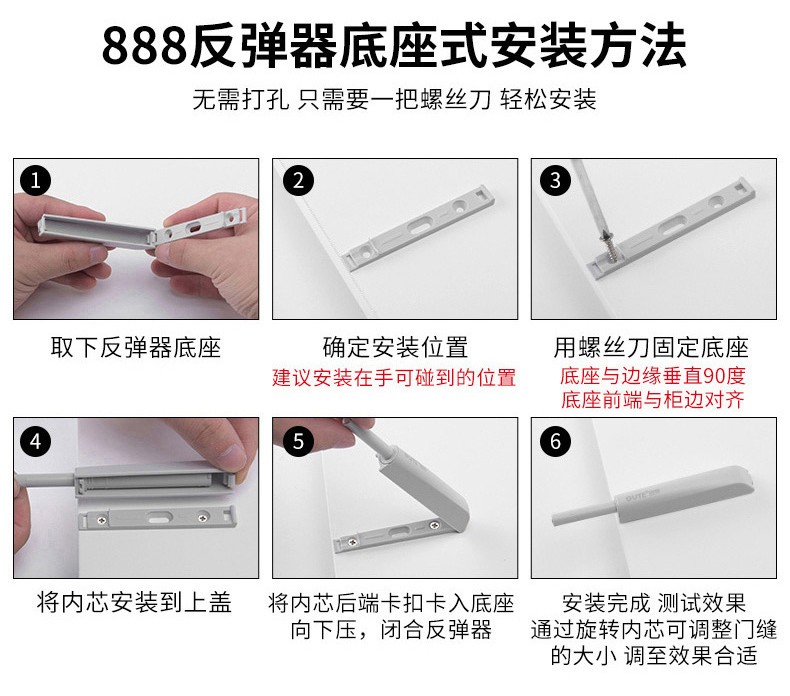 888反弹器底座式安装方法

无需打孔 只需要一把螺丝刀 轻松安装

1

取下反弹器底座

2

确定安装位置
建议安装在手可碰到的位置

3

用螺丝刀固定底座
底座与边缘垂直90度
底座前端与柜边对齐

4

将内芯安装到上盖

5

将内芯后端卡扣卡入底座
向下压，闭合反弹器

6

OUTE

安装完成 测试效果
通过旋转内芯可调整门缝的大小 调至效果合适