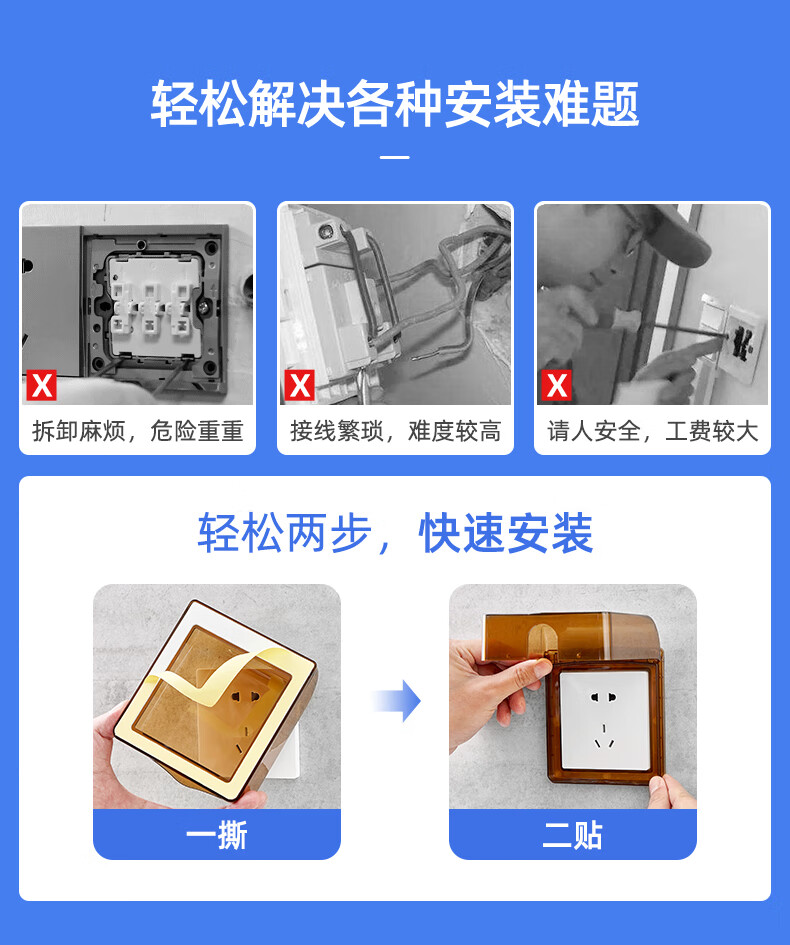 轻松解决各种安装难题

X
拆卸麻烦，危险重重

X
接线繁琐，难度较高

X
请人安全，工费较大

轻松两步，快速安装

一撕

二贴