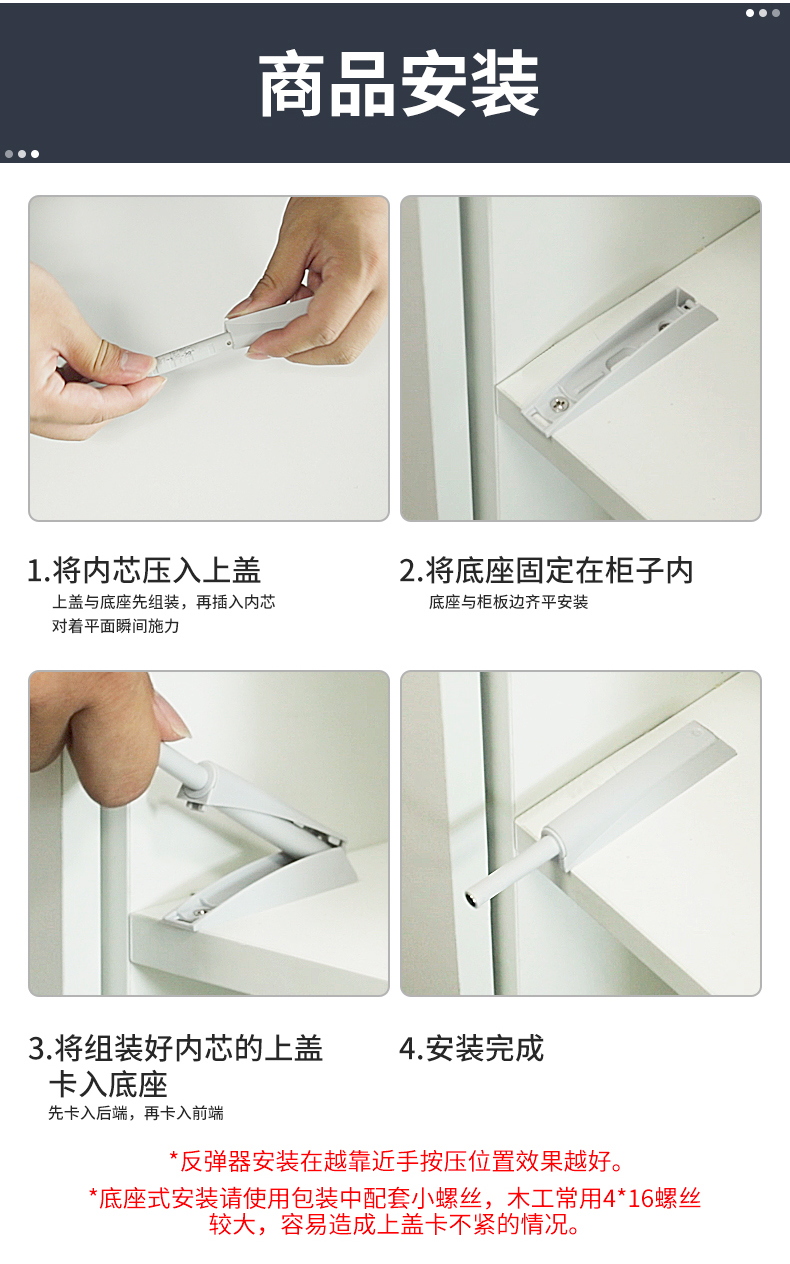 商品安装

1.将内芯压入上盖
上盖与底座先组装，再插入内芯
对着平面瞬间施力

2.将底座固定在柜子内
底座与柜板边齐平安装

3.将组装好内芯的上盖卡入底座
先卡入后端，再卡入前端

4.安装完成

*反弹器安装在越靠近手按压位置效果越好。
*底座式安装请使用包装中配套小螺丝，木工常用4*16螺丝较大，容易造成上盖卡不紧的情况。