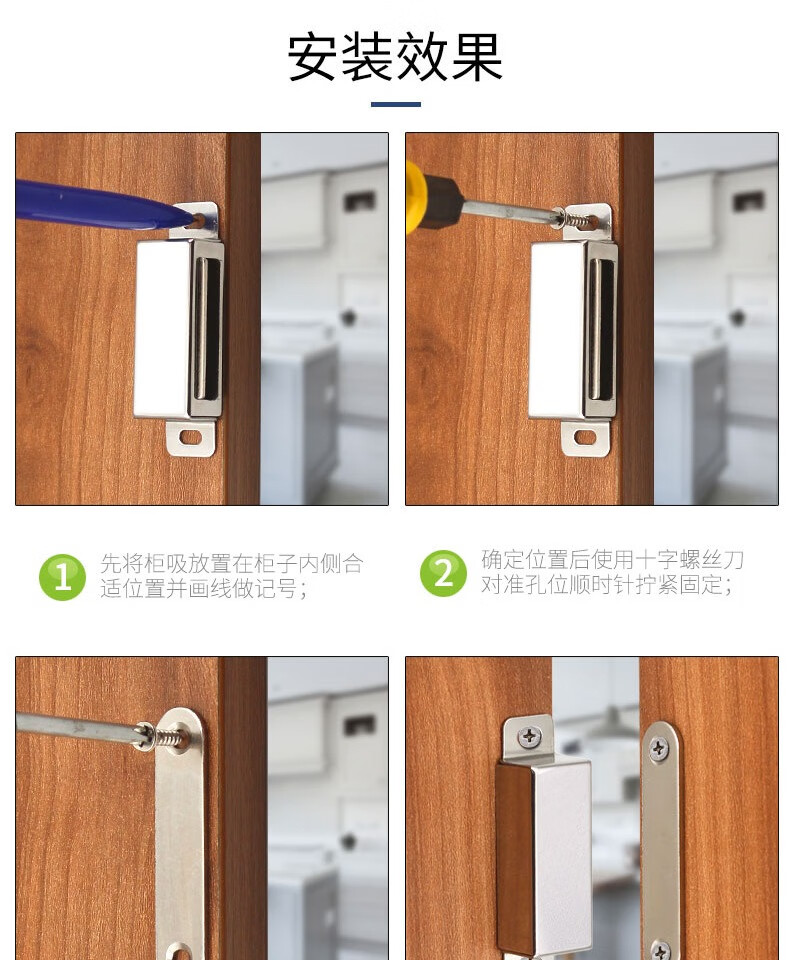 安装效果

1 先将柜吸放置在柜子内侧合适位置并画线做记号;

2 确定位置后使用十字螺丝刀对准孔位顺时针拧紧固定;