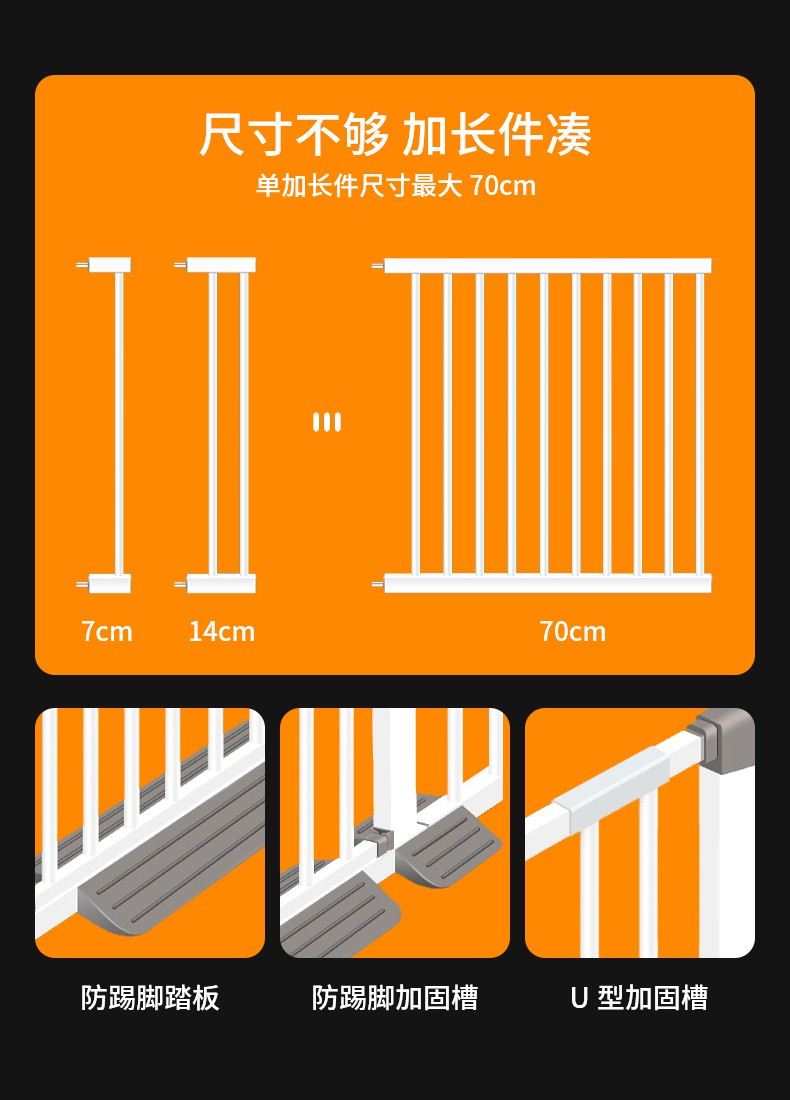 尺寸不够 加长件凑

单加长件尺寸最大 70cm

7cm 14cm 70cm

防踢脚踏板

防踢脚加固槽

U 型加固槽