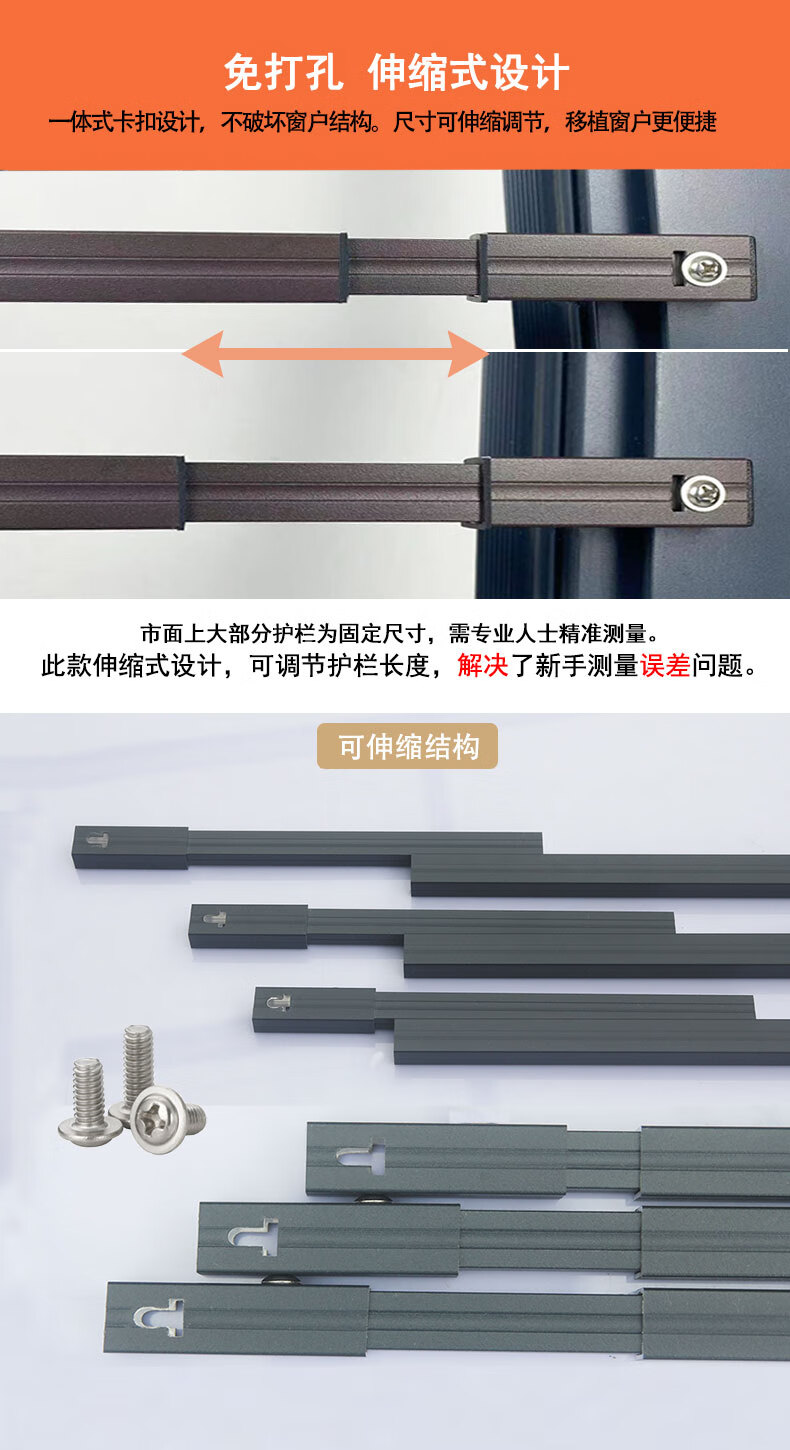 免打孔 伸缩式设计

一体式卡扣设计，不破坏窗户结构。尺寸可伸缩调节，移植窗户更便捷

市面上大部分护栏为固定尺寸，需专业人士精准测量。

此款伸缩式设计，可调节护栏长度，解决了新手测量误差问题。

可伸缩结构