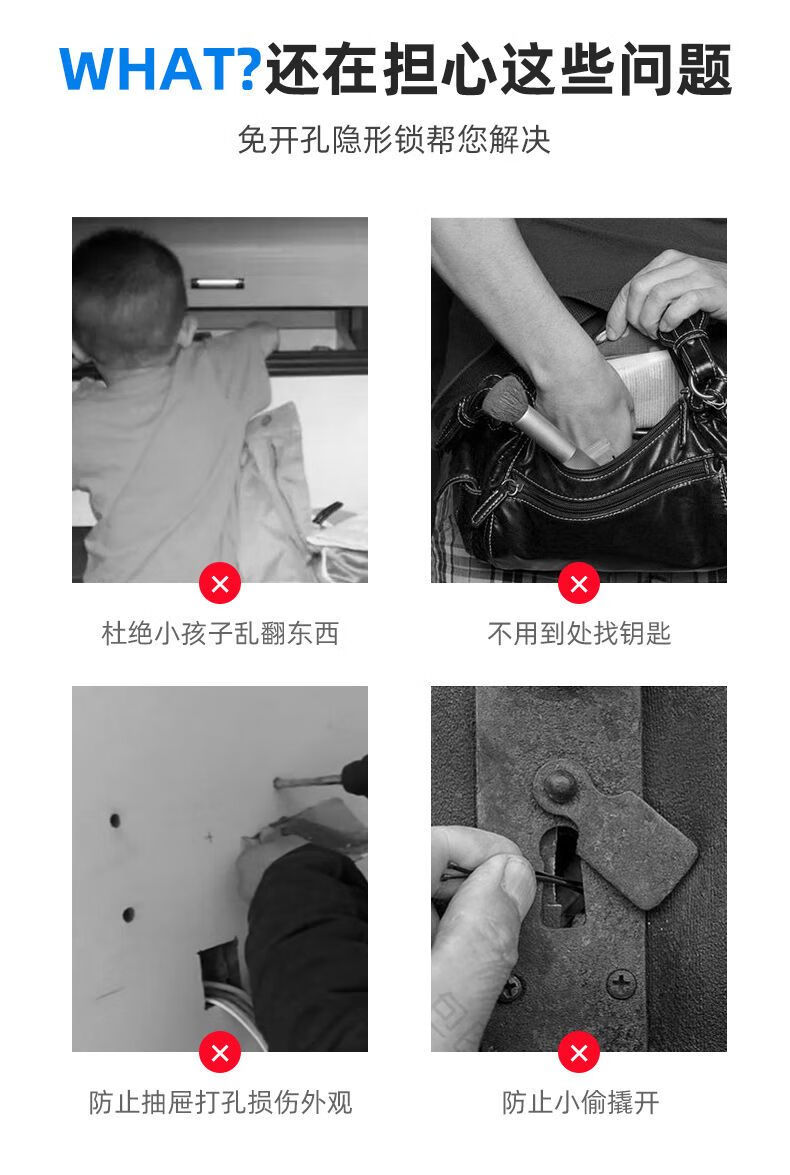 WHAT?还在担心这些问题

免开孔隐形锁帮您解决

杜绝小孩子乱翻东西

不用到处找钥匙

防止抽屉打孔损伤外观

防止小偷撬开