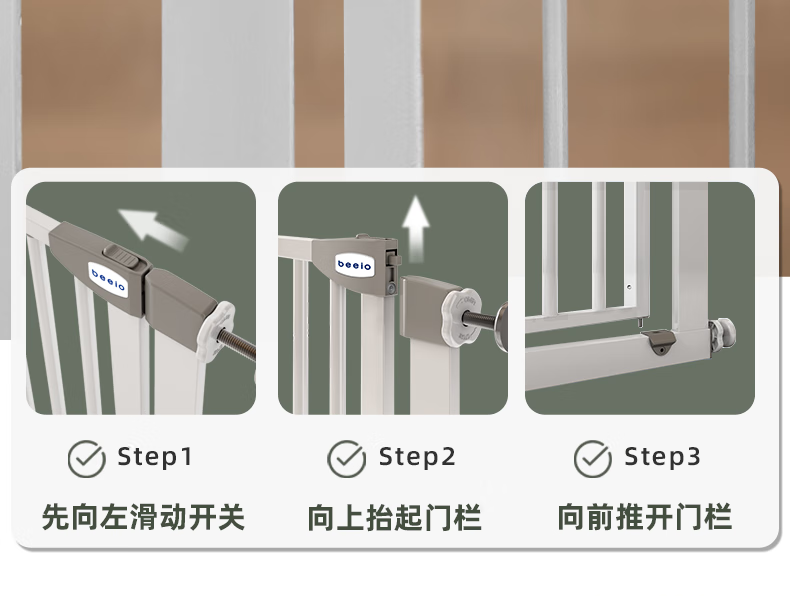 beeio

beeio

Step1
先向左滑动开关

Step2
向上抬起门栏

Step3
向前推开门栏