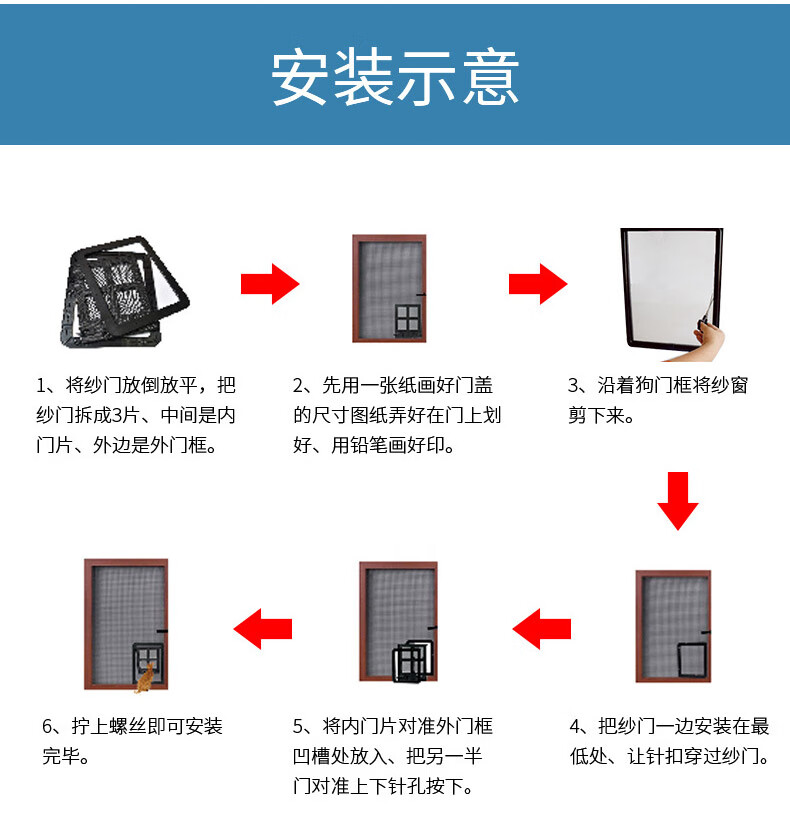 安装示意

1、将纱门放倒放平，把纱门拆成3片、中间是内门片、外边是外门框。

2、先用一张纸画好门盖的尺寸图纸弄好在门上划好、用铅笔画好印。

3、沿着狗门框将纱窗剪下来。

4、把纱门一边安装在最低处、让针扣穿过纱门。

5、将内门片对准外门框凹槽处放入、把另一半门对准上下针孔按下。

6、拧上螺丝即可安装完毕。