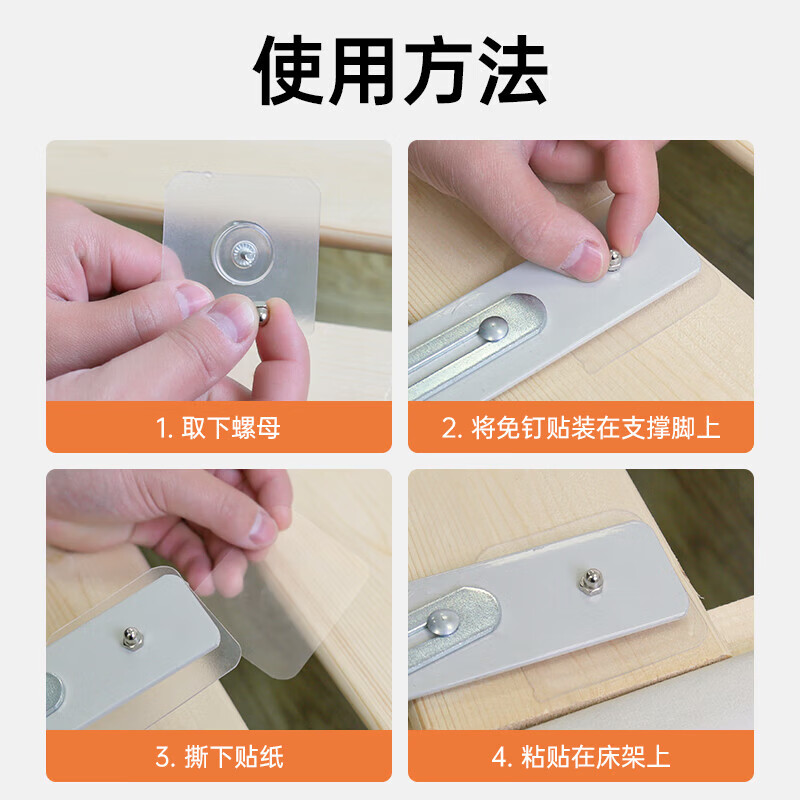 使用方法

1. 取下螺母

2. 将免钉贴装在支撑脚上

3. 撕下贴纸

4. 粘贴在床架上