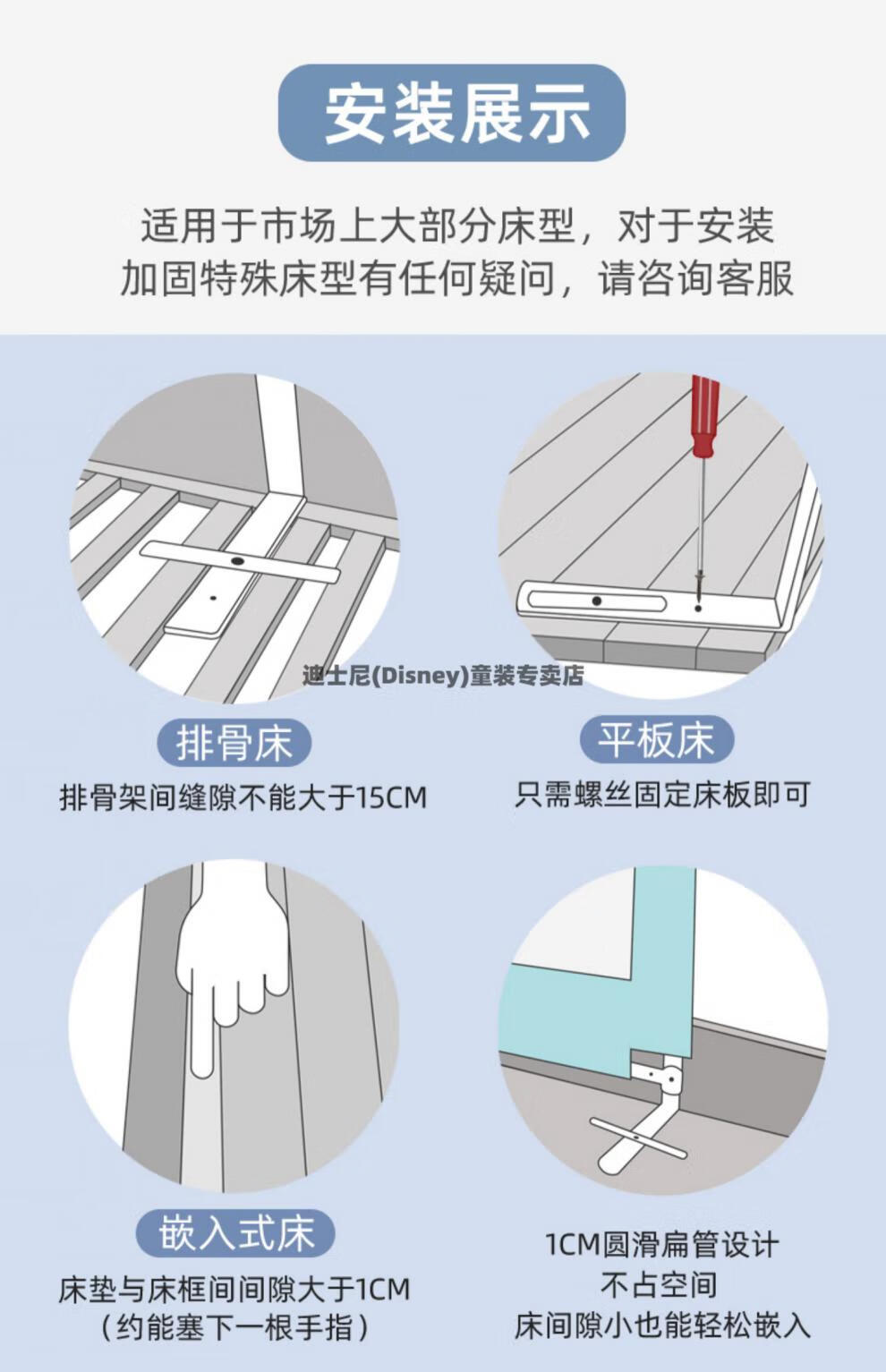 安装展示

适用于市场上大部分床型，对于安装加固特殊床型有任何疑问，请咨询客服

迪士尼(Disney)童装专卖店

排骨床
排骨架间缝隙不能大于15CM

平板床
只需螺丝固定床板即可

嵌入式床
床垫与床框间间隙大于1CM
（约能塞下一根手指）

1CM圆滑扁管设计
不占空间
床间隙小也能轻松嵌入