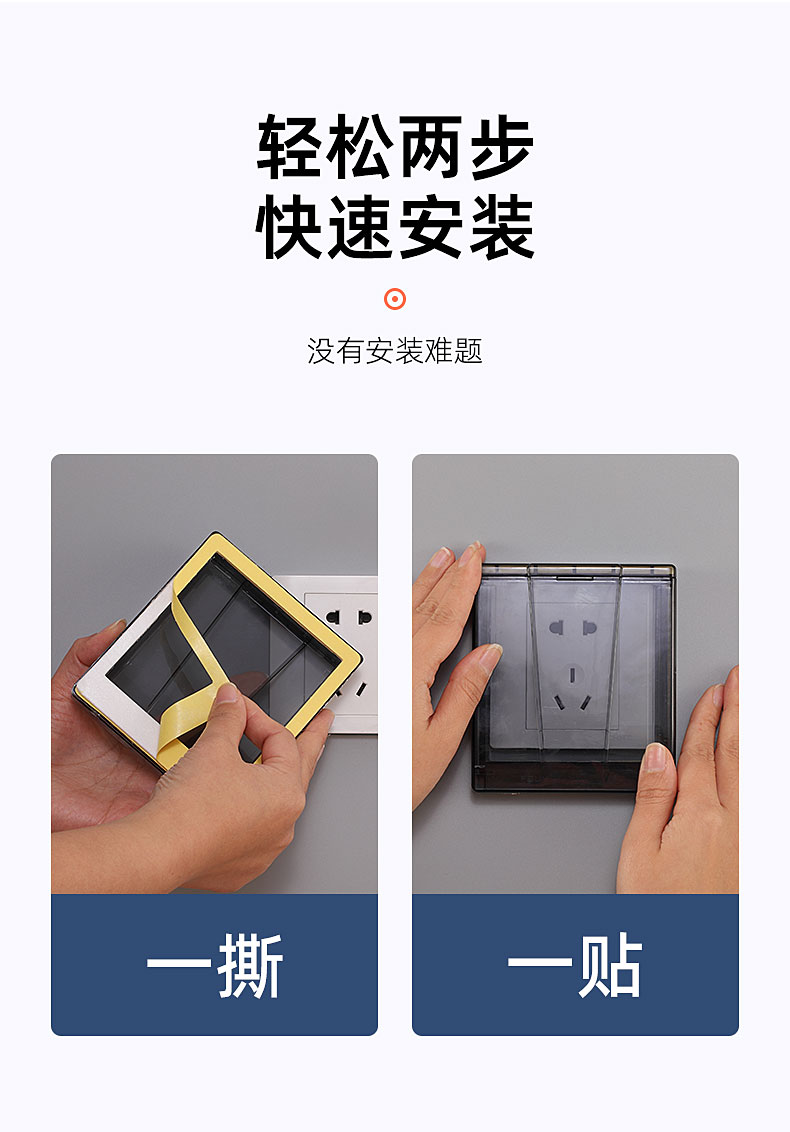 轻松两步
快速安装

没有安装难题

一撕

一贴