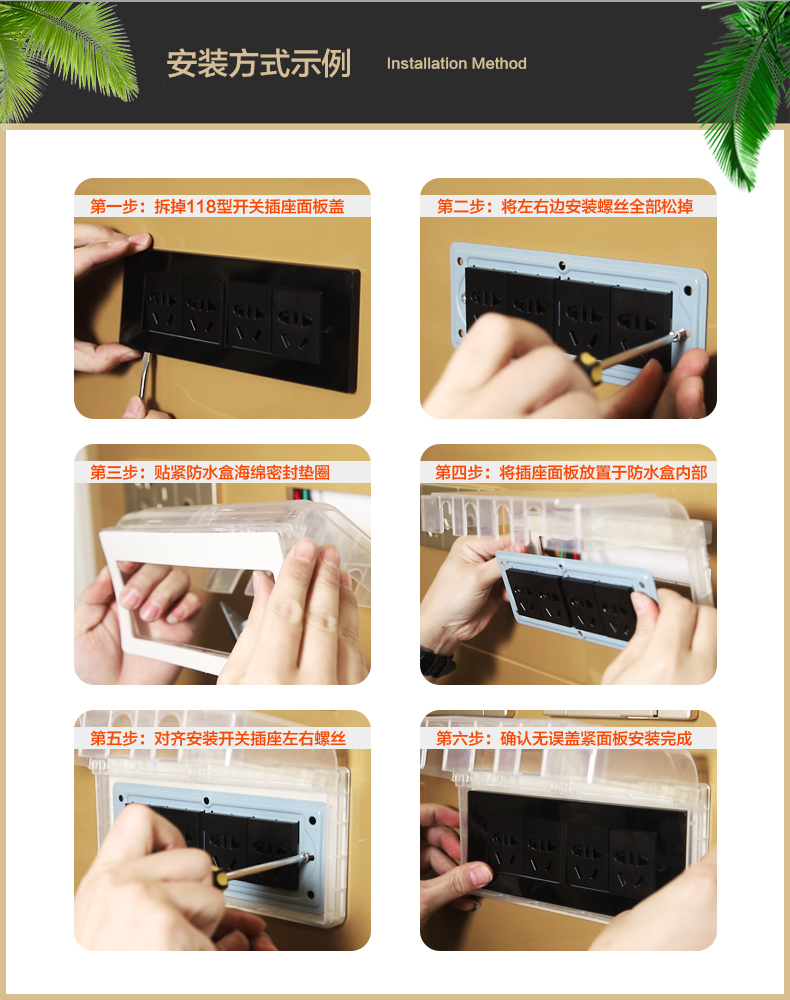 安装方式示例 Installation Method

第一步：拆掉118型开关插座面板盖

第二步：将左右边安装螺丝全部松掉

第三步：贴紧防水盒海绵密封垫圈

第四步：将插座面板放置于防水盒内部

第五步：对齐安装开关插座左右螺丝

第六步：确认无误盖紧面板安装完成