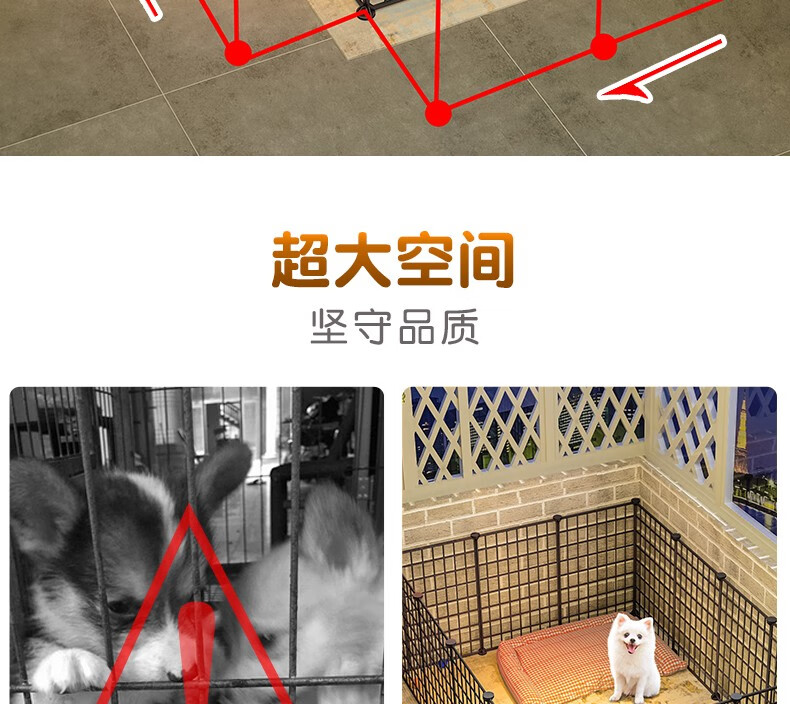 超大空间

坚守品质