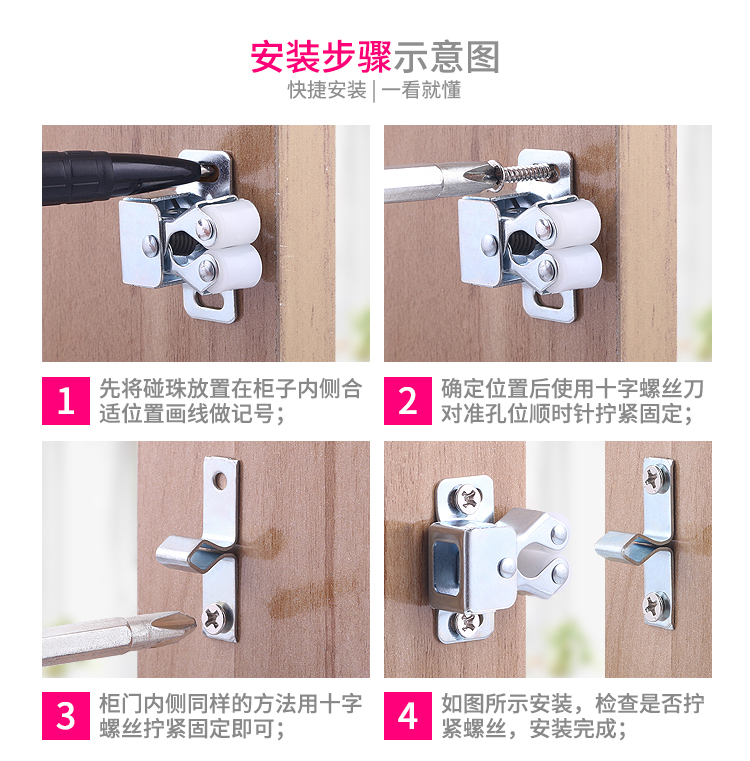 安装步骤示意图
快捷安装 | 一看就懂

1 先将碰珠放置在柜子内侧合适位置画线做记号；

2 确定位置后使用十字螺丝刀对准孔位顺时针拧紧固定；

3 柜门内侧同样的方法用十字螺丝拧紧固定即可；

4 如图所示安装，检查是否拧紧螺丝，安装完成；