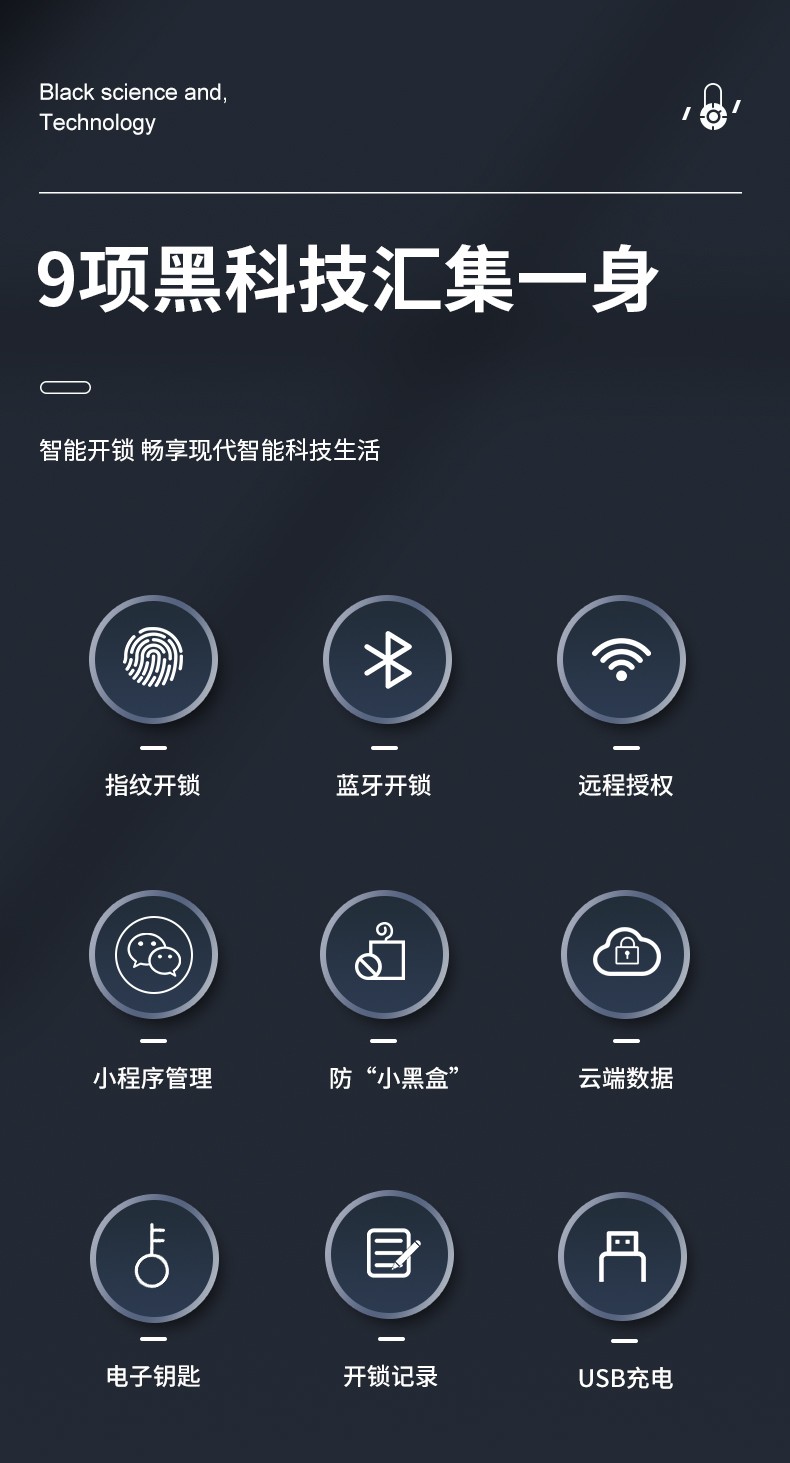 Black science and,
Technology

9项黑科技汇集一身

智能开锁 畅享现代智能科技生活

指纹开锁

蓝牙开锁

远程授权

小程序管理

防“小黑盒”

云端数据

电子钥匙

开锁记录

USB充电