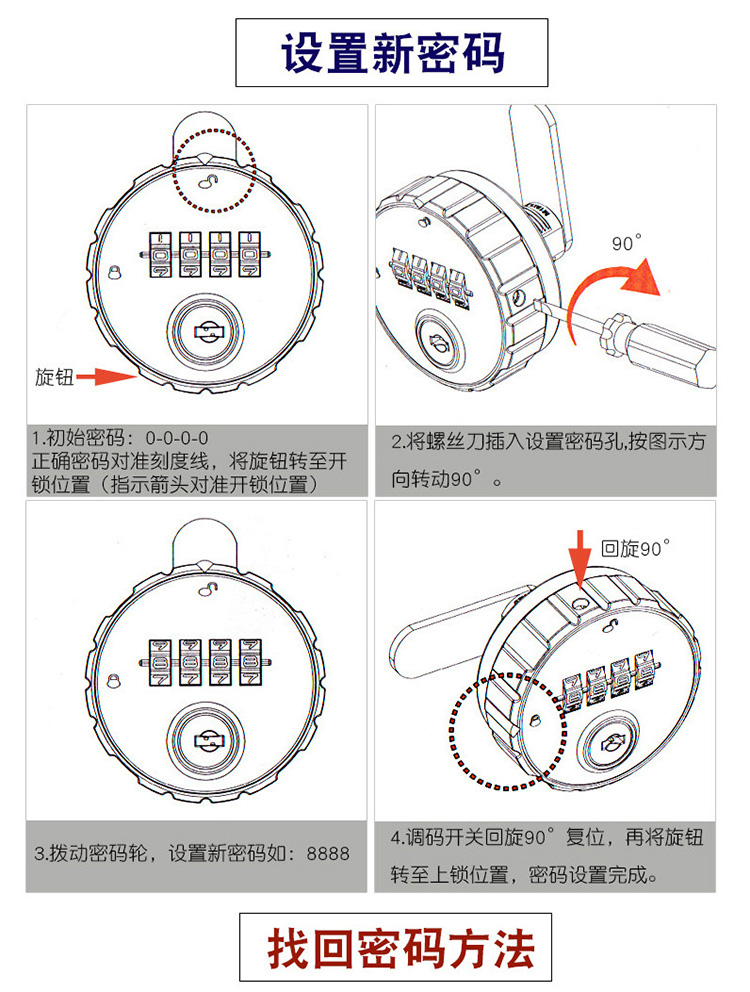 设置新密码

旋钮

1.初始密码：0-0-0-0
正确密码对准刻度线，将旋钮转至开锁位置（指示箭头对准开锁位置）

90°

2.将螺丝刀插入设置密码孔,按图示方向转动90°。

3.拨动密码轮，设置新密码如：8888

回旋90°

4.调码开关回旋90°复位，再将旋钮转至上锁位置，密码设置完成。

找回密码方法