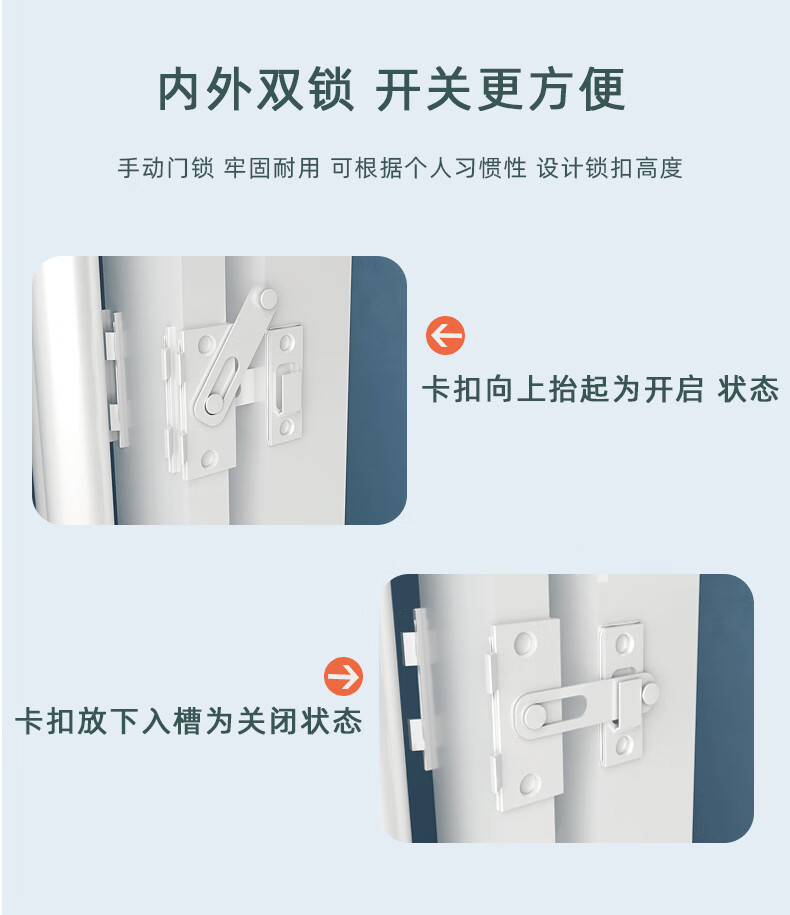 内外双锁 开关更方便

手动门锁 牢固耐用 可根据个人习惯性 设计锁扣高度

卡扣向上抬起为开启 状态

卡扣放下入槽为关闭状态