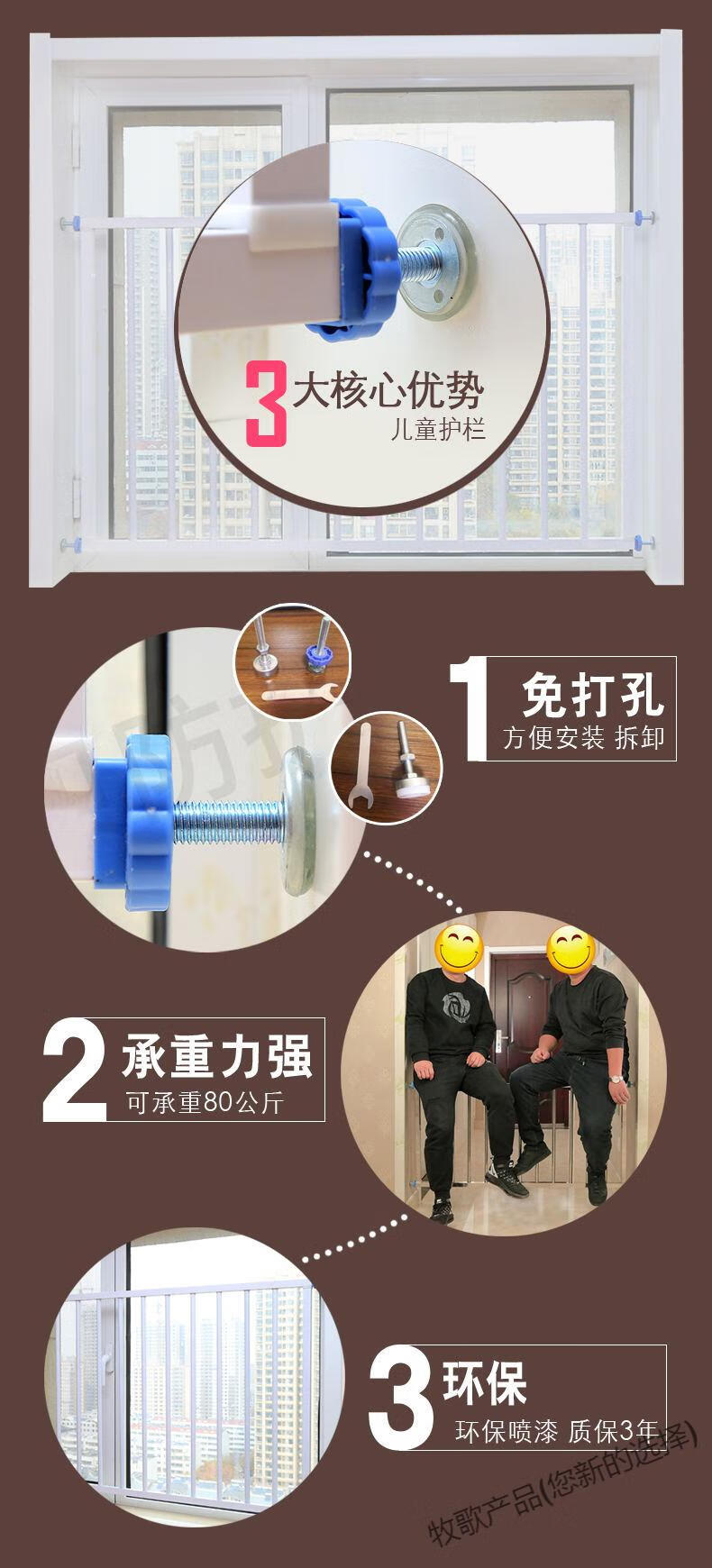 3大核心优势
儿童护栏

1 免打孔
方便安装 拆卸

2 承重力强
可承重80公斤

3 环保
环保喷漆 质保3年

牧歌产品(您新的选择)