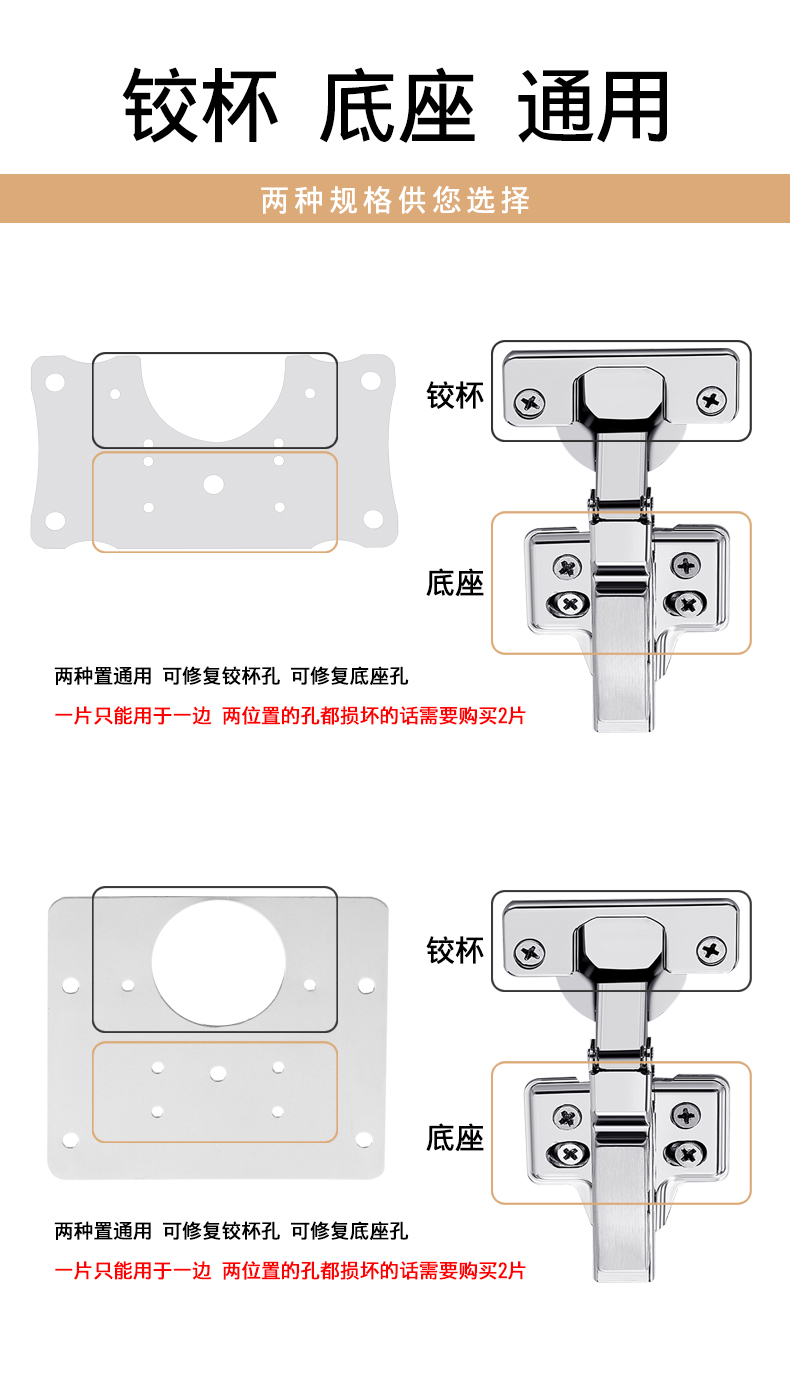 铰杯 底座 通用

两种规格供您选择

铰杯

底座

两种置通用 可修复铰杯孔 可修复底座孔

一片只能用于一边 两位置的孔都损坏的话需要购买2片

铰杯

底座

两种置通用 可修复铰杯孔 可修复底座孔

一片只能用于一边 两位置的孔都损坏的话需要购买2片