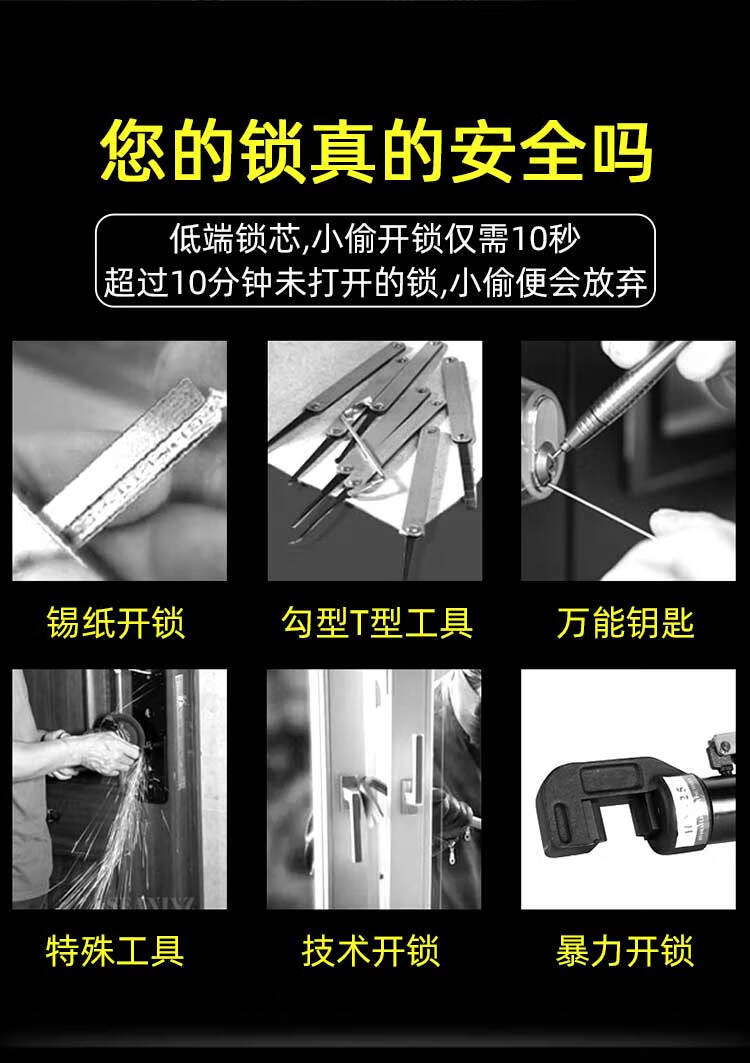 您的锁真的安全吗

低端锁芯,小偷开锁仅需10秒
超过10分钟未打开的锁,小偷便会放弃

锡纸开锁

勾型T型工具

万能钥匙

特殊工具

技术开锁

暴力开锁