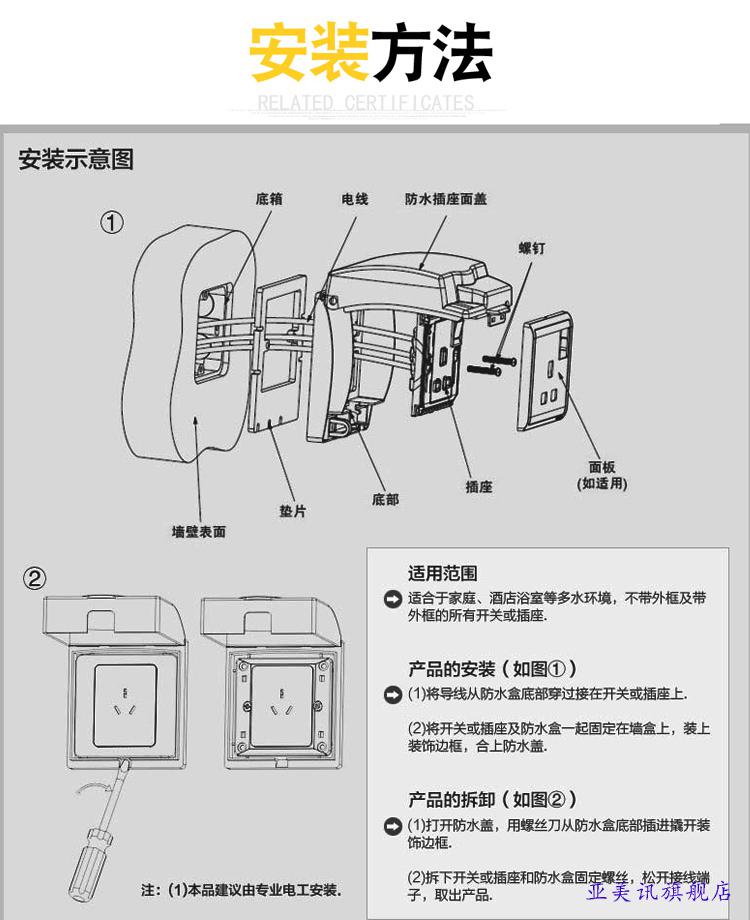 安装方法
RELATED CERTIFICATES

安装示意图

①

底箱
电线
防水插座面盖
螺钉
面板
(如适用)
插座
底部
垫片
墙壁表面

②

注：(1)本品建议由专业电工安装.

适用范围
适合于家庭、酒店浴室等多水环境，不带外框及带外框的所有开关或插座.

产品的安装（如图①）
(1)将导线从防水盒底部穿过接在开关或插座上.

(2)将开关或插座及防水盒一起固定在墙盒上，装上装饰边框，合上防水盖.

产品的拆卸（如图②）
(1)打开防水盖，用螺丝刀从防水盒底部插进撬开装饰边框.

(2)拆下开关或插座和防水盒固定螺丝，松开接线端子，取出产品.

亚美讯旗舰店