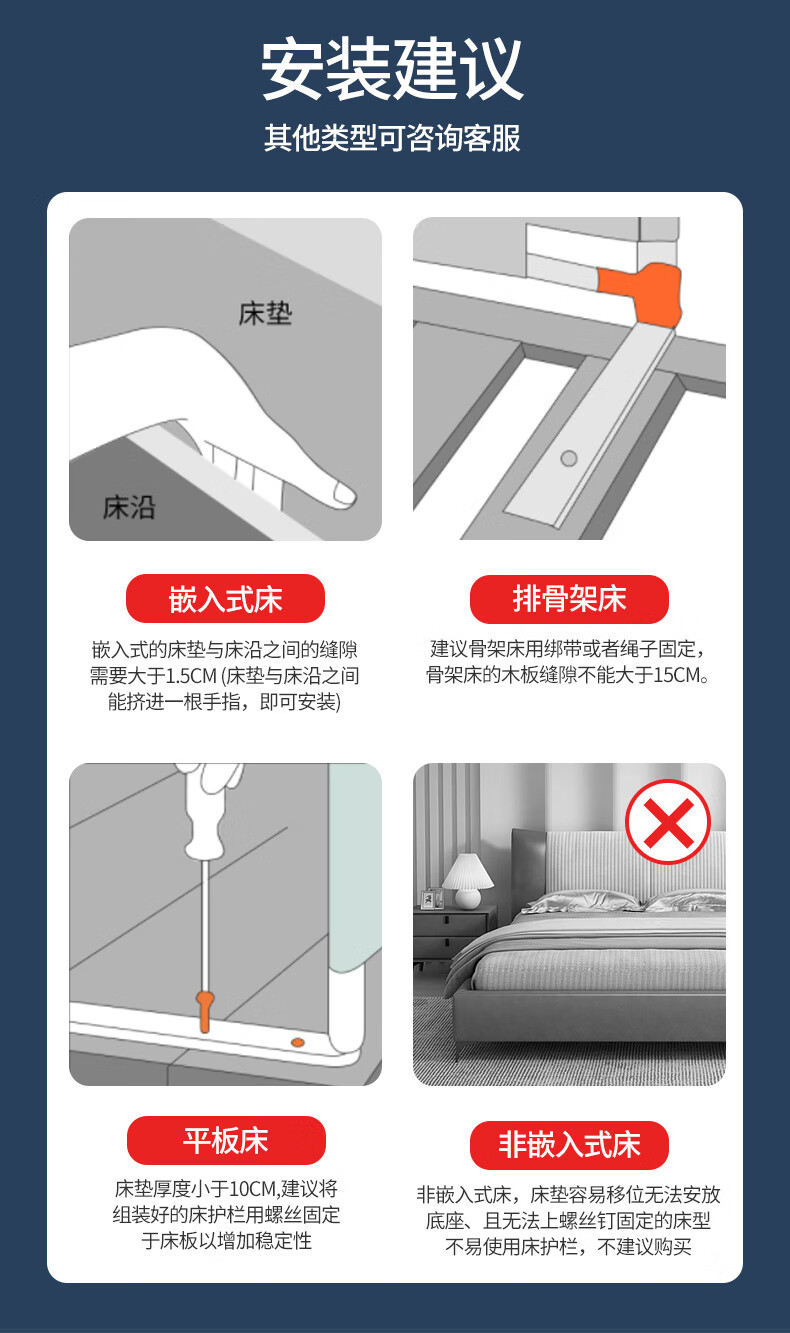 安装建议

其他类型可咨询客服

床垫

床沿

嵌入式床

嵌入式的床垫与床沿之间的缝隙需要大于1.5CM (床垫与床沿之间能挤进一根手指，即可安装)

排骨架床

建议骨架床用绑带或者绳子固定，骨架床的木板缝隙不能大于15CM。

平板床

床垫厚度小于10CM,建议将组装好的床护栏用螺丝固定于床板以增加稳定性

非嵌入式床

非嵌入式床，床垫容易移位无法安放底座、且无法上螺丝钉固定的床型不易使用床护栏，不建议购买